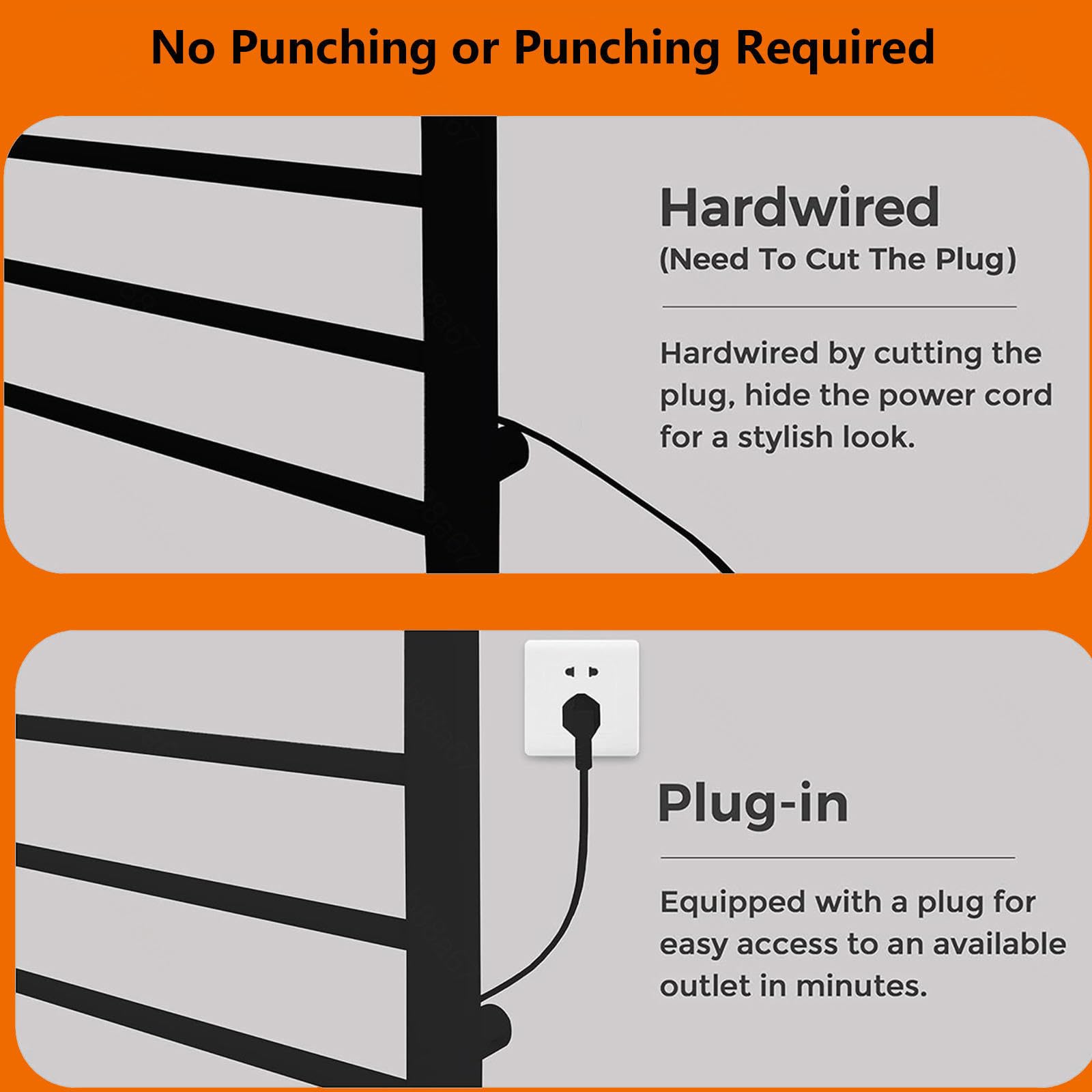 No Punching or Punching Required

Hardwired
(Need To Cut The Plug)

Hardwired by cutting the plug, hide the power cord for a stylish look.

Plug-in

Equipped with a plug for easy access to an available outlet in minutes.