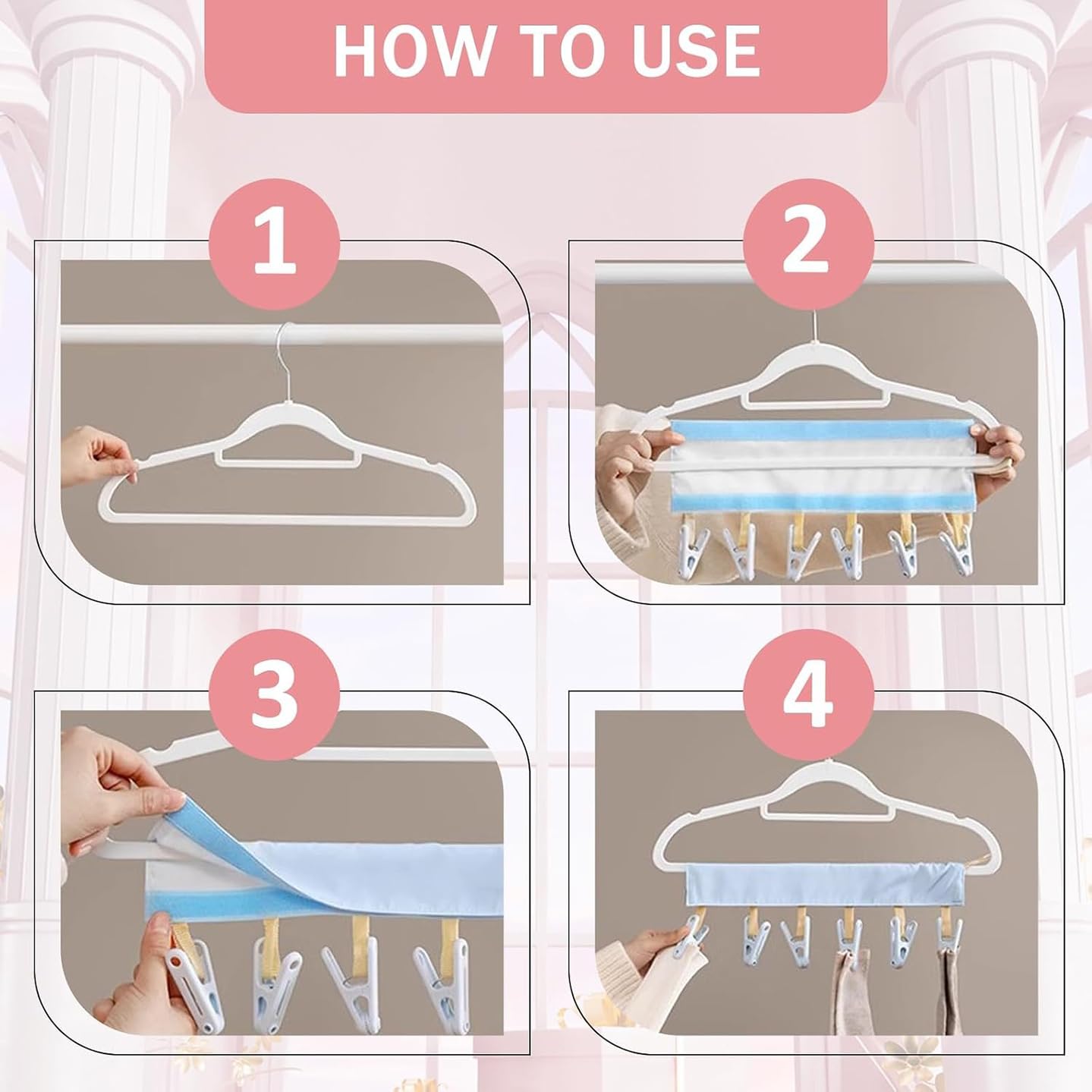 HOW TO USE

1

2

3

4