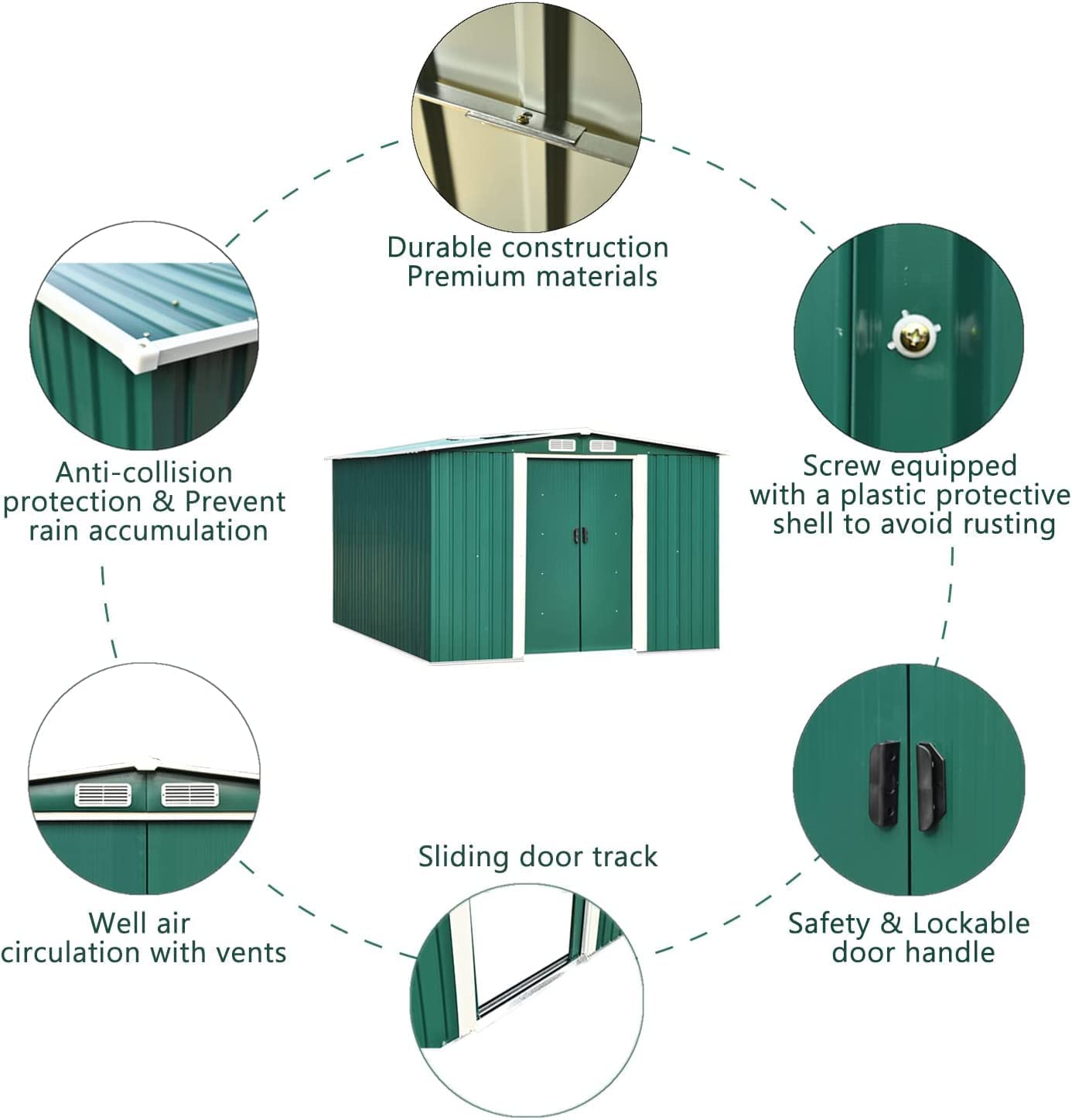 Durable construction
Premium materials

Anti-collision protection & Prevent rain accumulation

Screw equipped with a plastic protective shell to avoid rusting

Well air circulation with vents

Sliding door track

Safety & Lockable door handle