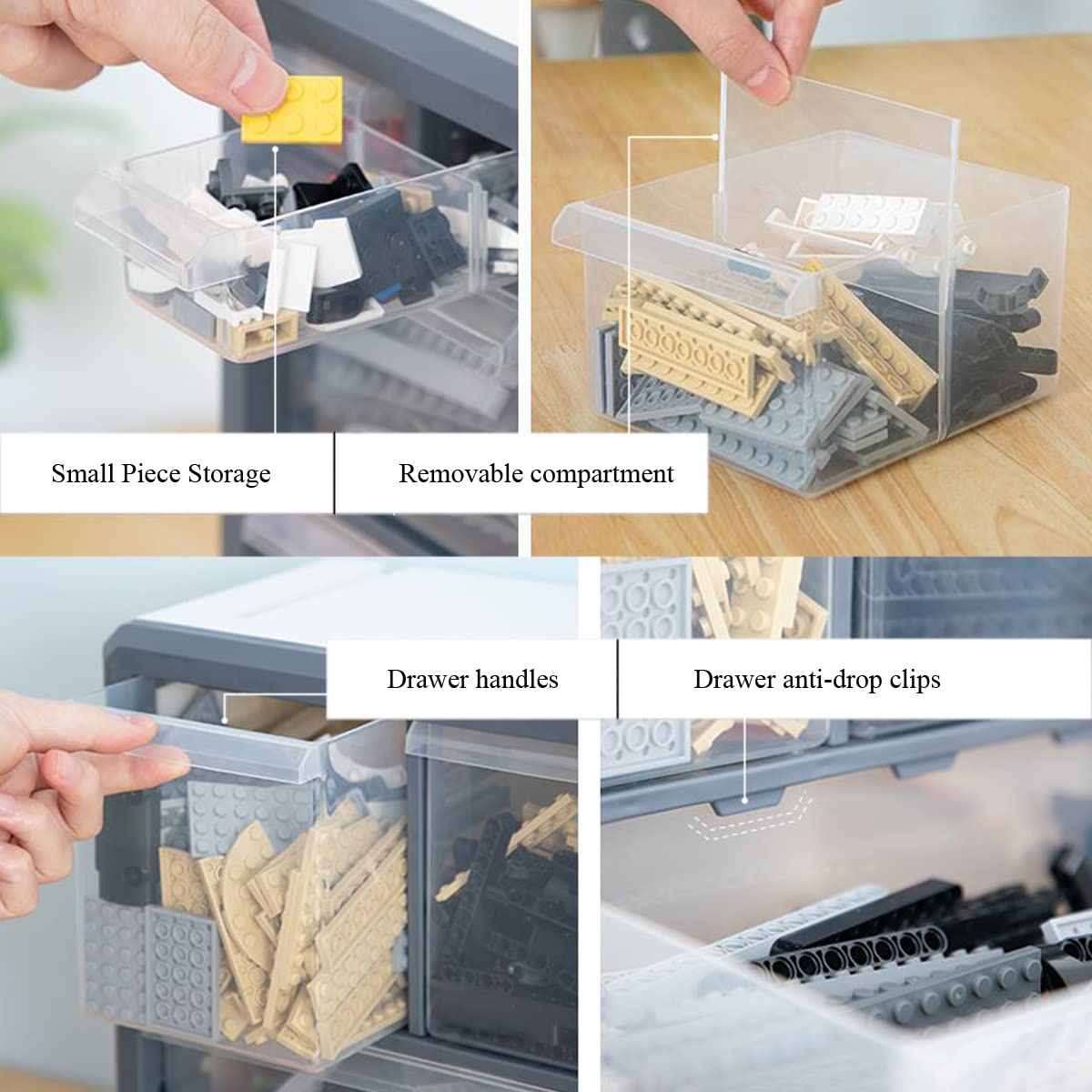 Small Piece Storage

Removable compartment

Drawer handles

Drawer anti-drop clips