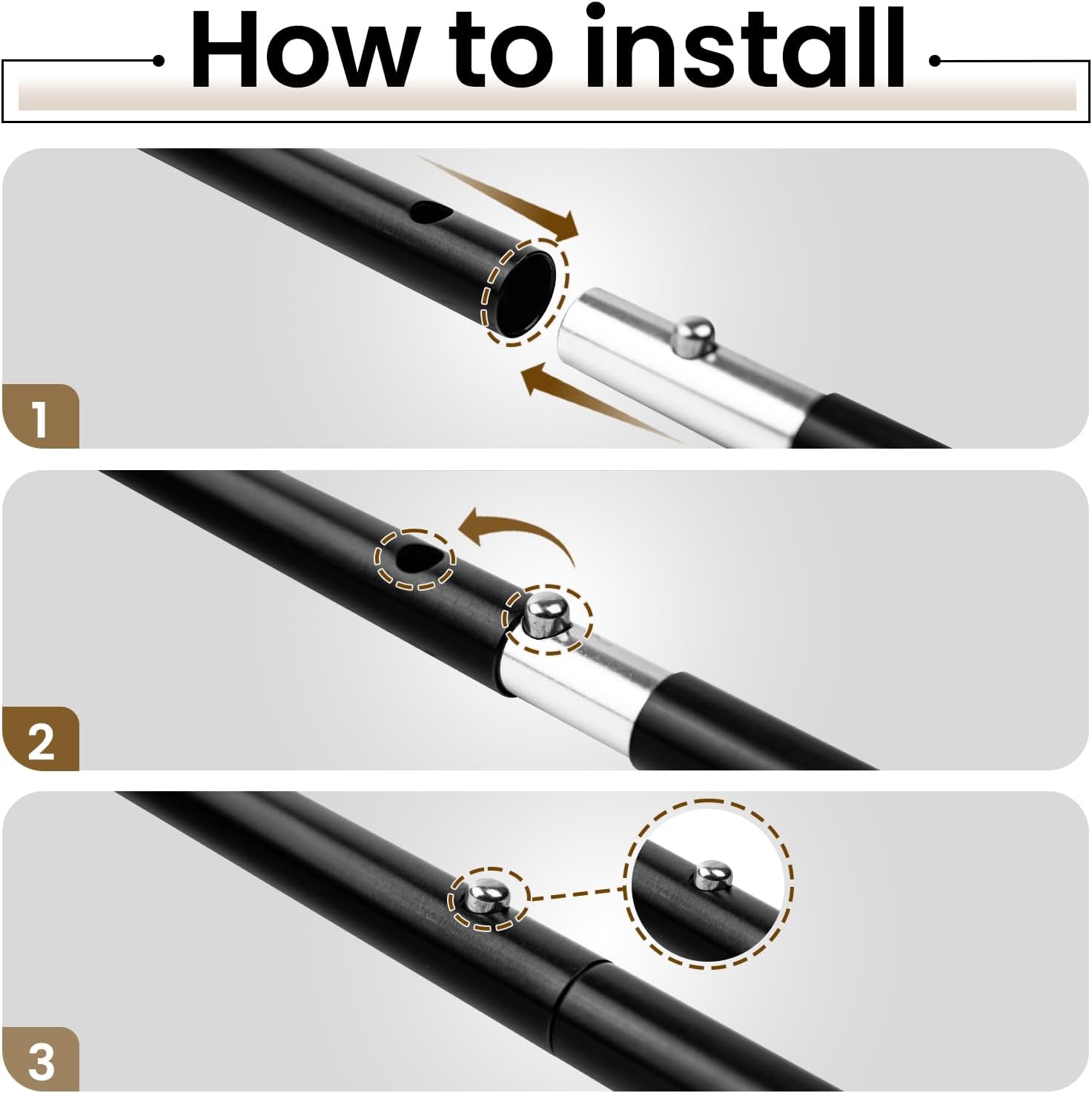 How to install

1

2

3