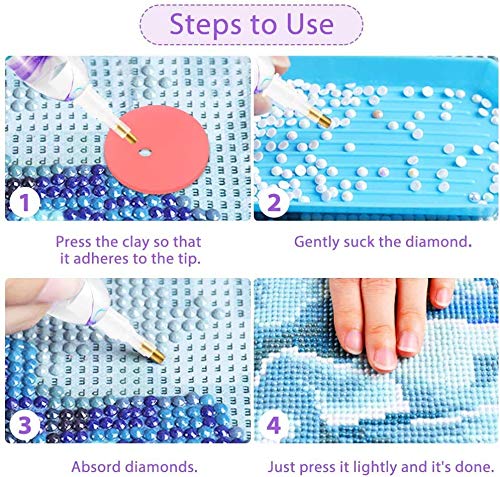 Steps to Use

1

Press the clay so that it adheres to the tip.

2

Gently suck the diamond.

3

Absord diamonds.

4

Just press it lightly and it's done.