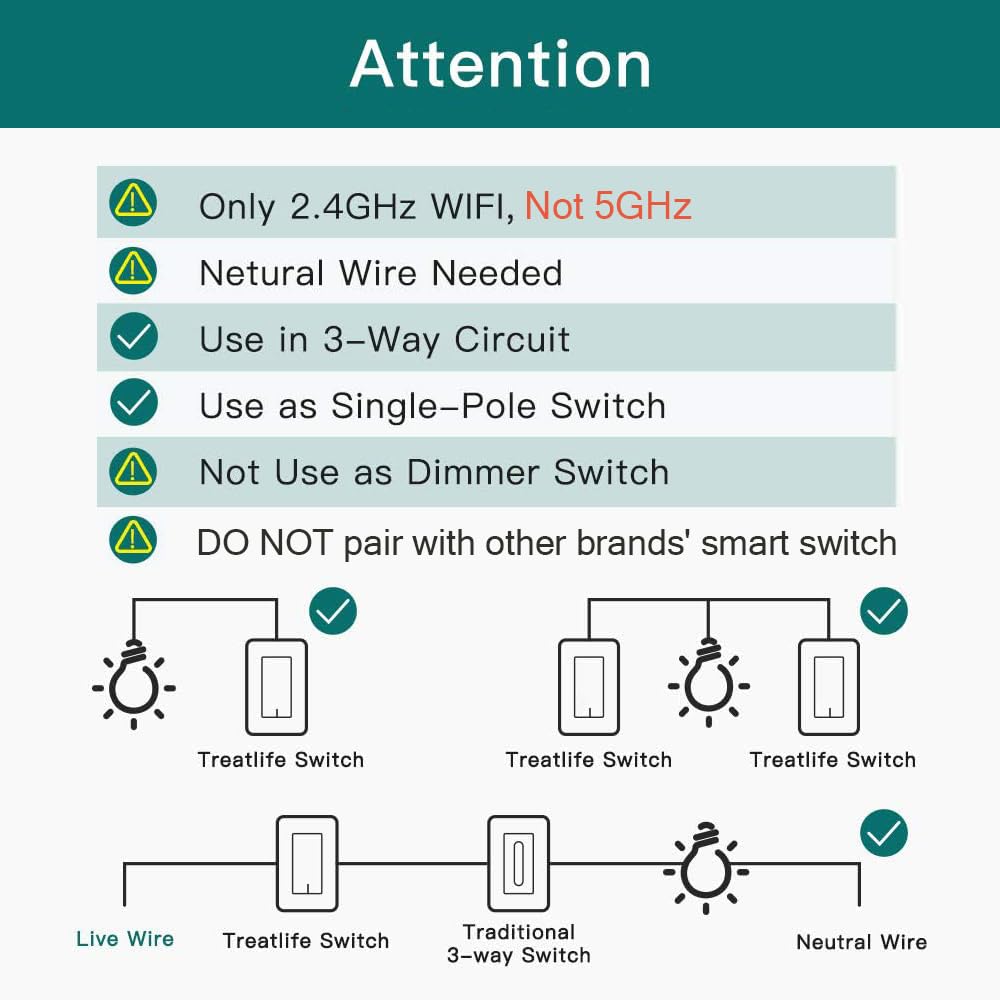 Attention

Only 2.4GHz WIFI, Not 5GHz

Netural Wire Needed

Use in 3-Way Circuit

Use as Single-Pole Switch

Not Use as Dimmer Switch

DO NOT pair with other brands' smart switch

Treatlife Switch

Treatlife Switch

Treatlife Switch

Live Wire

Treatlife Switch

Traditional 3-way Switch

Neutral Wire