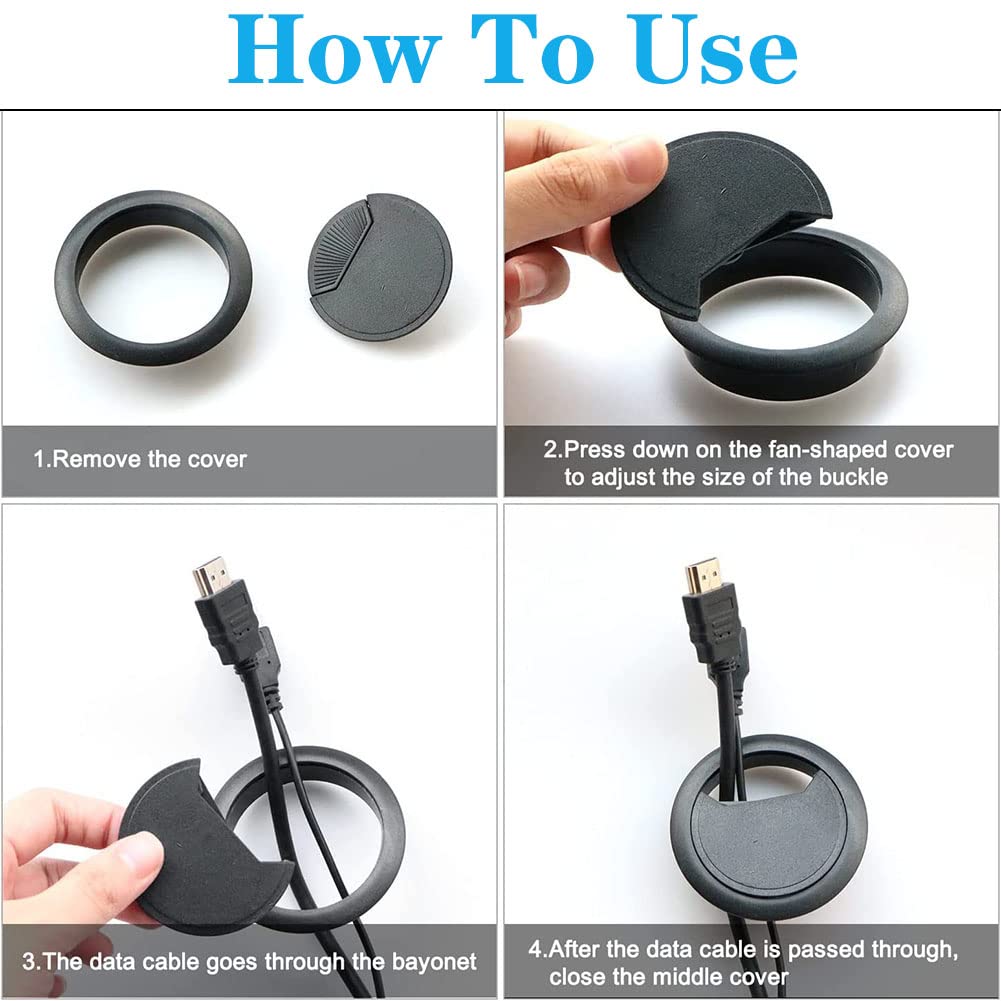 How To Use

1.Remove the cover

2.Press down on the fan-shaped cover to adjust the size of the buckle

3.The data cable goes through the bayonet

4.After the data cable is passed through, close the middle cover