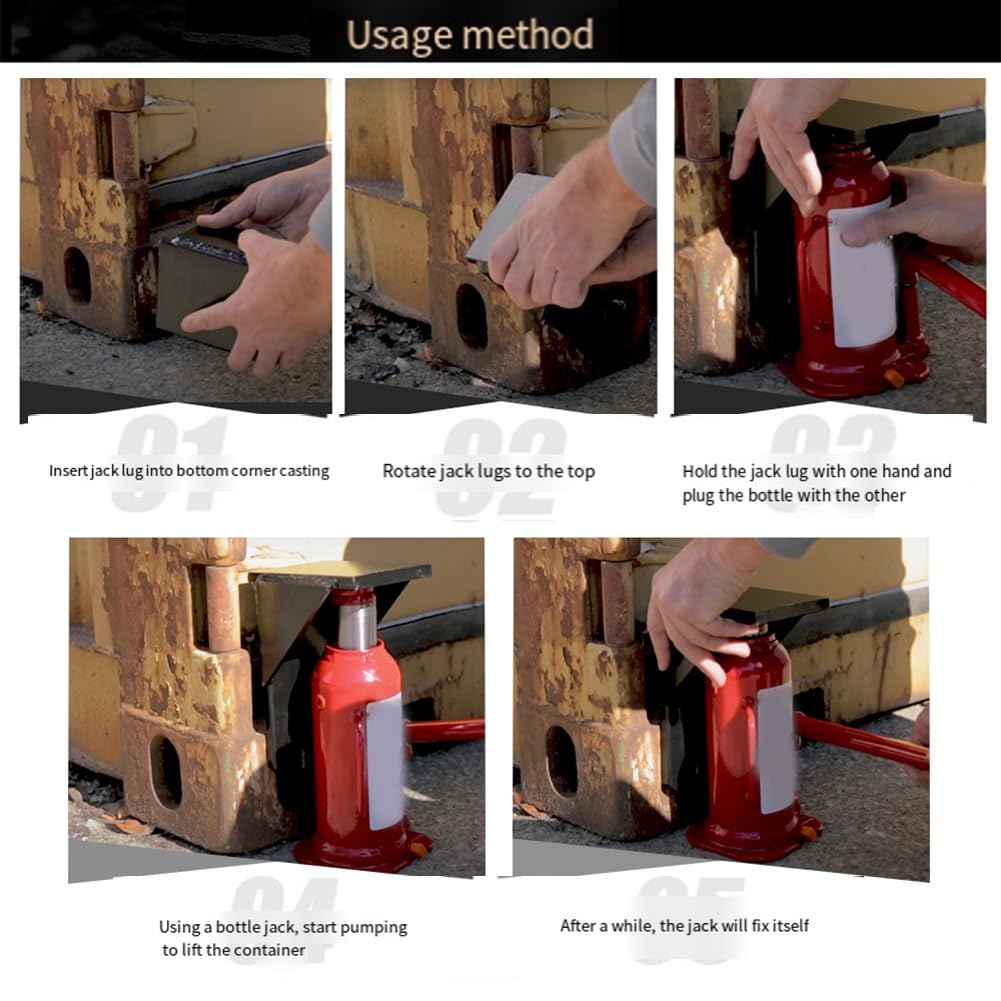 Usage method

01

Insert jack lug into bottom corner casting

02

Rotate jack lugs to the top

03

Hold the jack lug with one hand and plug the bottle with the other

04

Using a bottle jack, start pumping to lift the container

05

After a while, the jack will fix itself