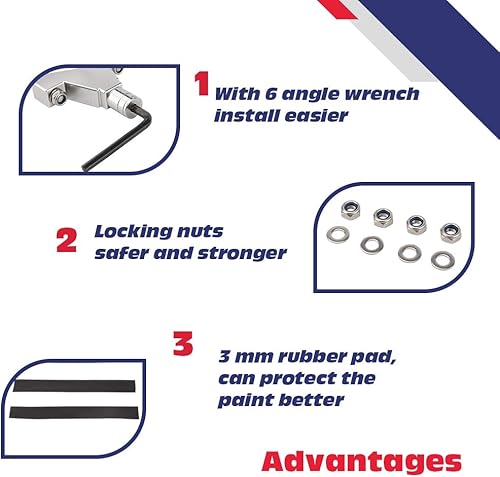 1 With 6 angle wrench install easier

2 Locking nuts safer and stronger

3 3 mm rubber pad, can protect the paint better

Advantages