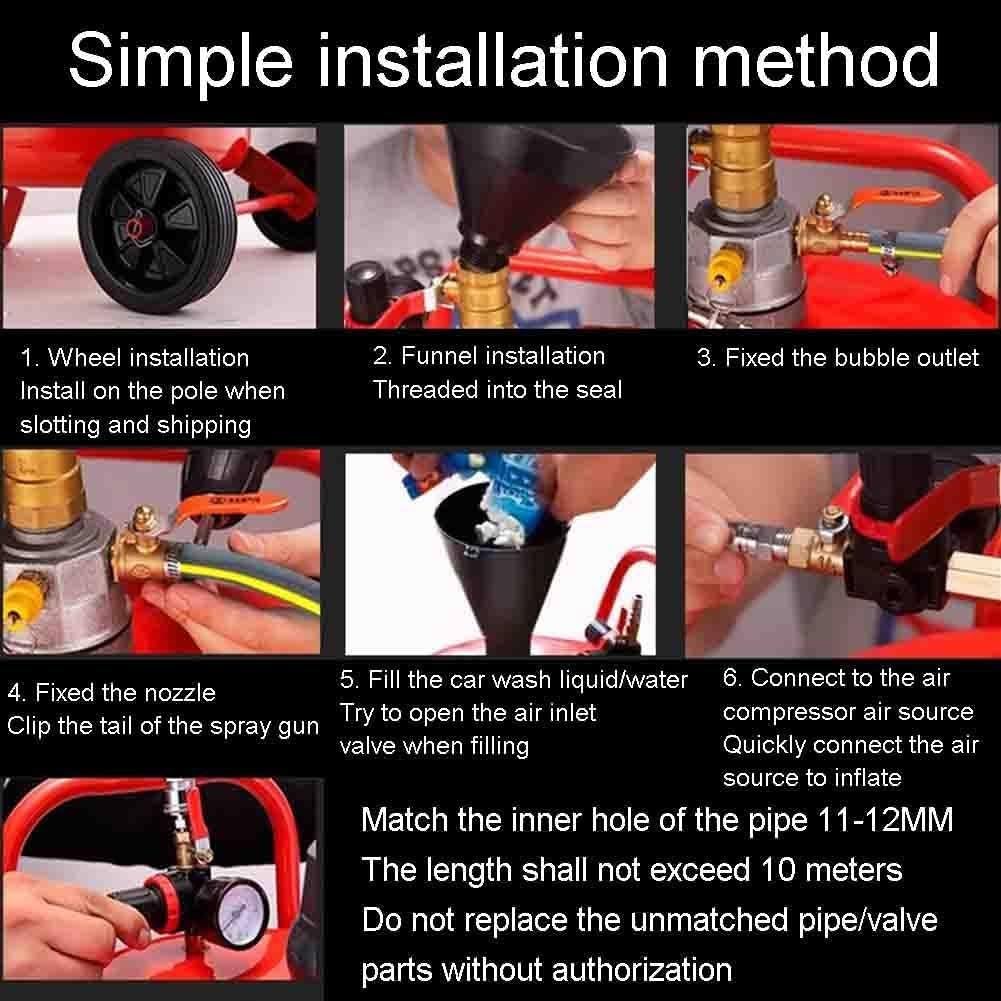 Simple installation method

1. Wheel installation
Install on the pole when slotting and shipping

2. Funnel installation
Threaded into the seal

3. Fixed the bubble outlet

4. Fixed the nozzle
Clip the tail of the spray gun

5. Fill the car wash liquid/water
Try to open the air inlet valve when filling

6. Connect to the air compressor air source
Quickly connect the air source to inflate

Match the inner hole of the pipe 11-12MM
The length shall not exceed 10 meters
Do not replace the unmatched pipe/valve parts without authorization