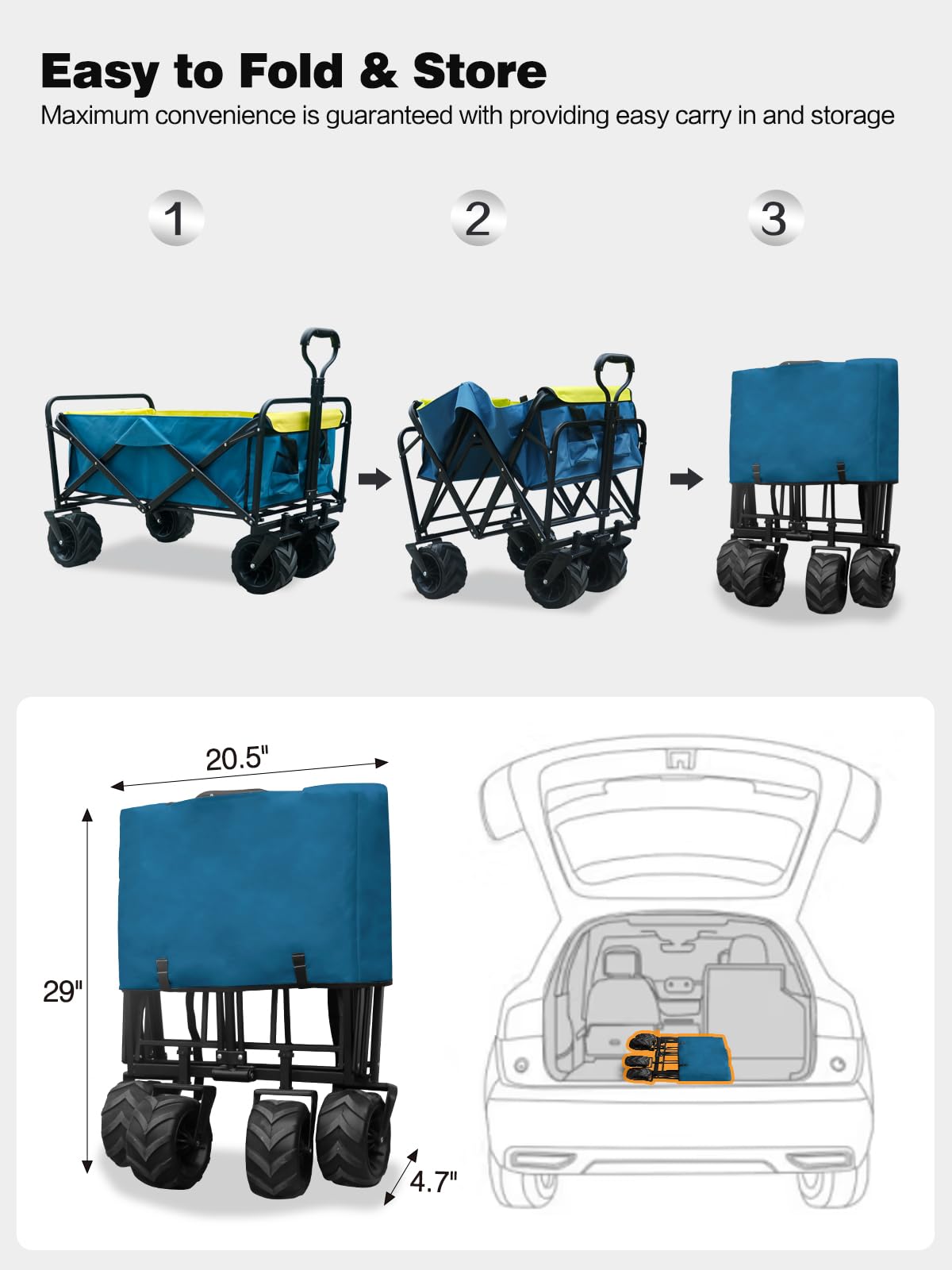 Easy to Fold & Store

Maximum convenience is guaranteed with providing easy carry in and storage

1

2

3

20.5"

29"

4.7"