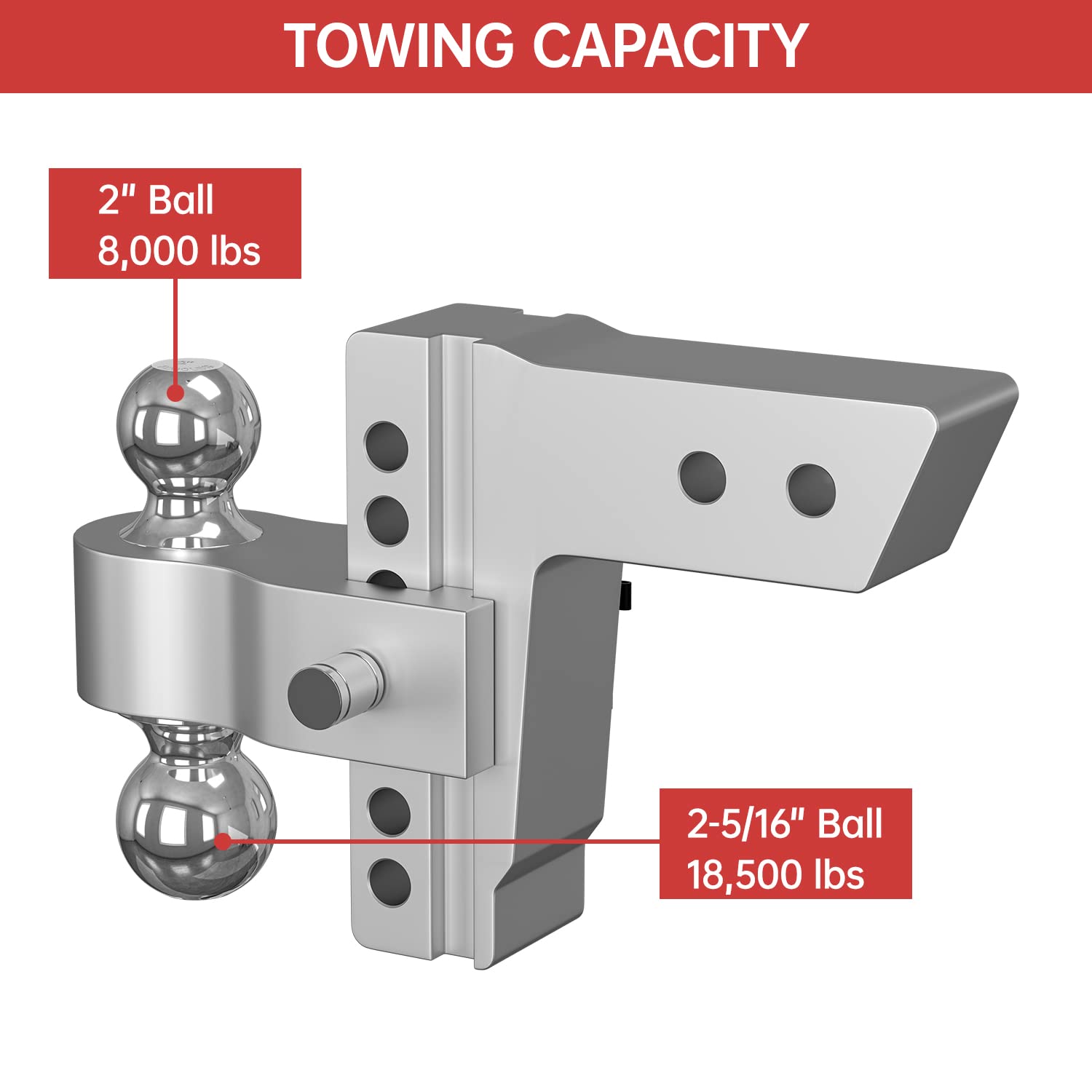 TOWING CAPACITY

2" Ball
8,000 lbs

2-5/16" Ball
18,500 lbs