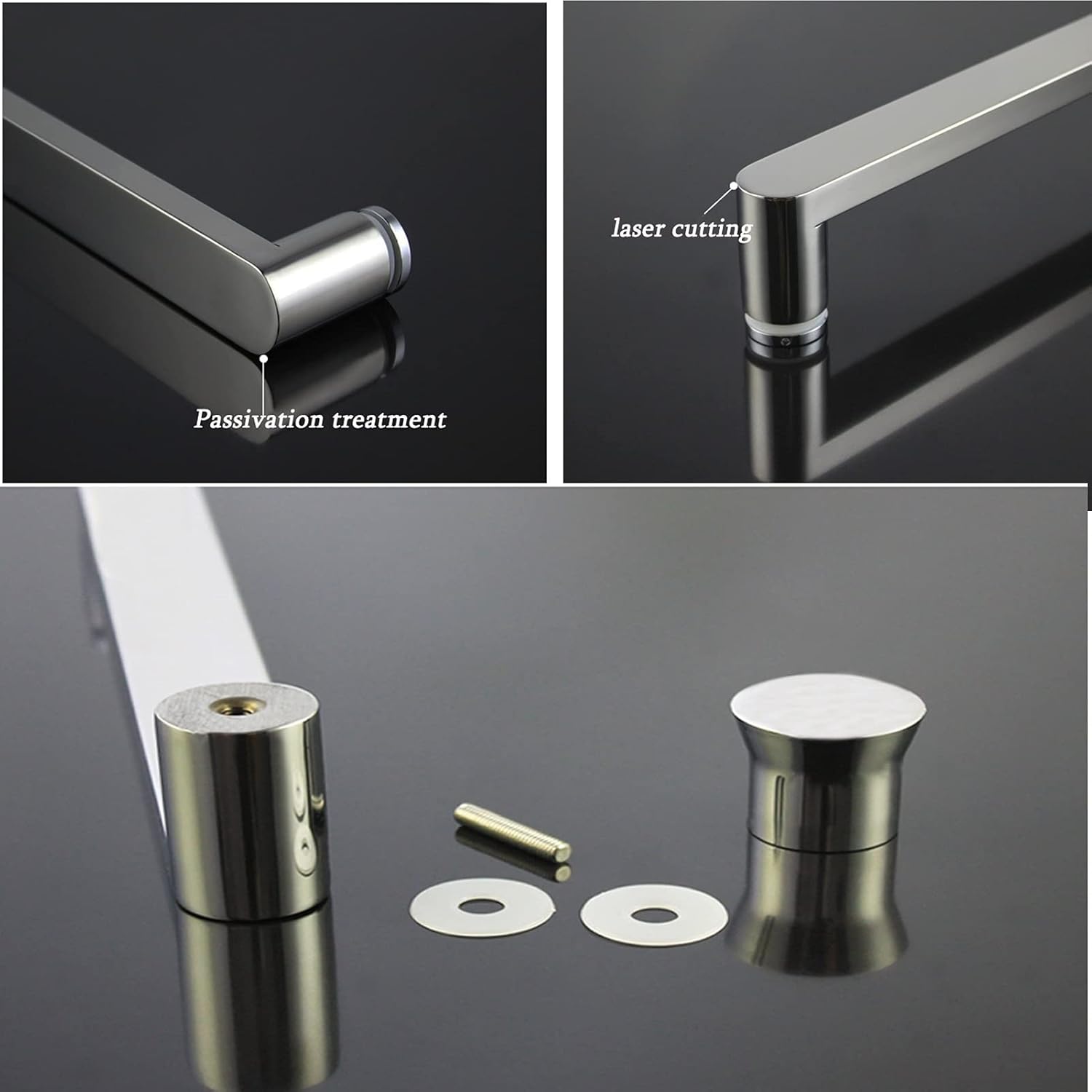 Passivation treatment

laser cutting