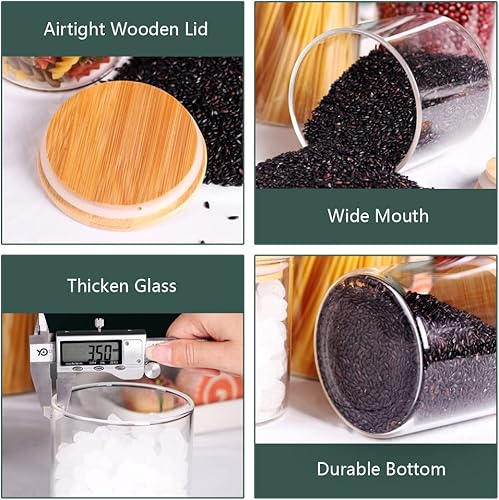 Airtight Wooden Lid

Wide Mouth

Thicken Glass

3.50

Durable Bottom