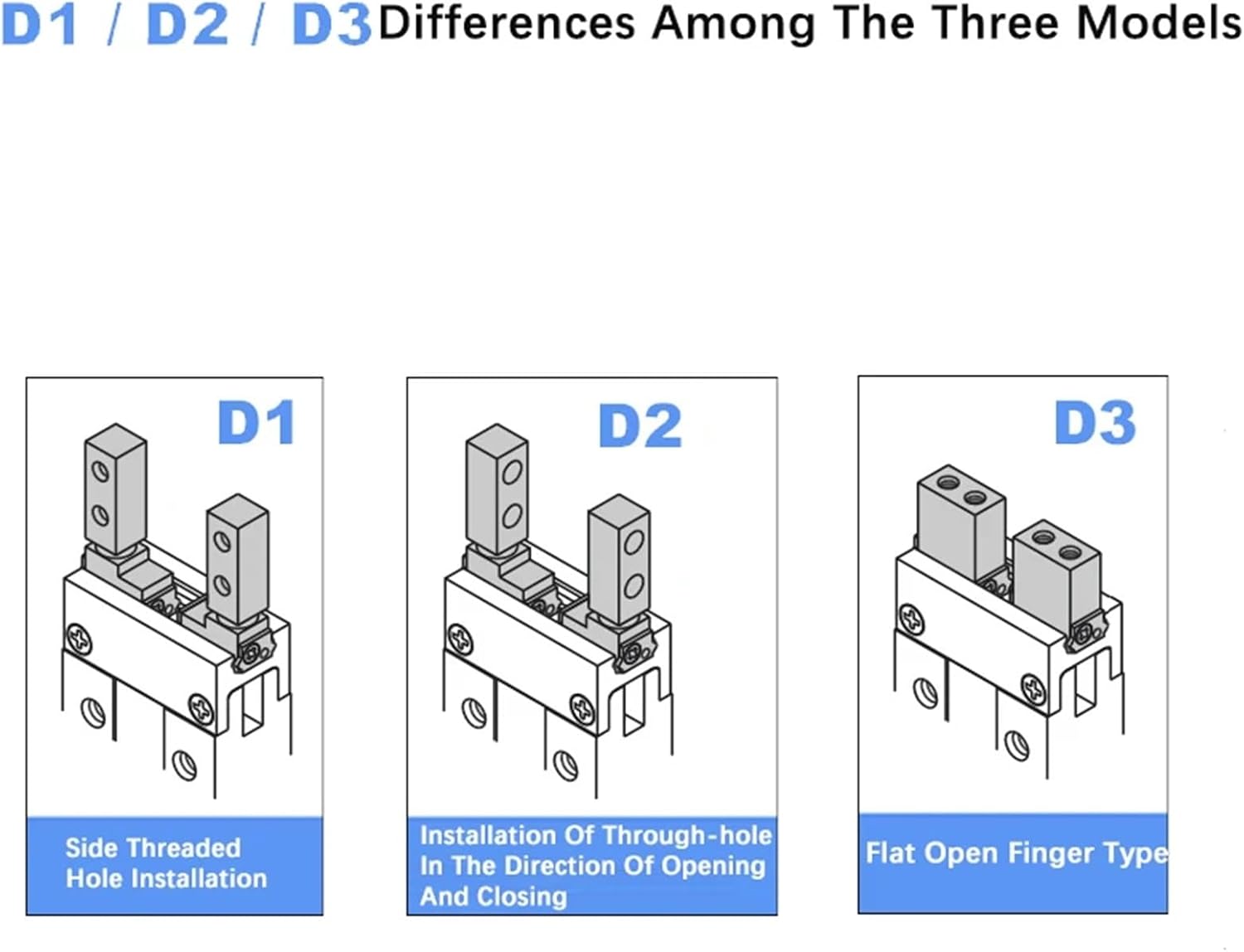 D1 / D2 / D3 Differences Among The Three Models

D1

Side Threaded Hole Installation

D2

Installation Of Through-hole In The Direction Of Opening And Closing

D3

Flat Open Finger Type