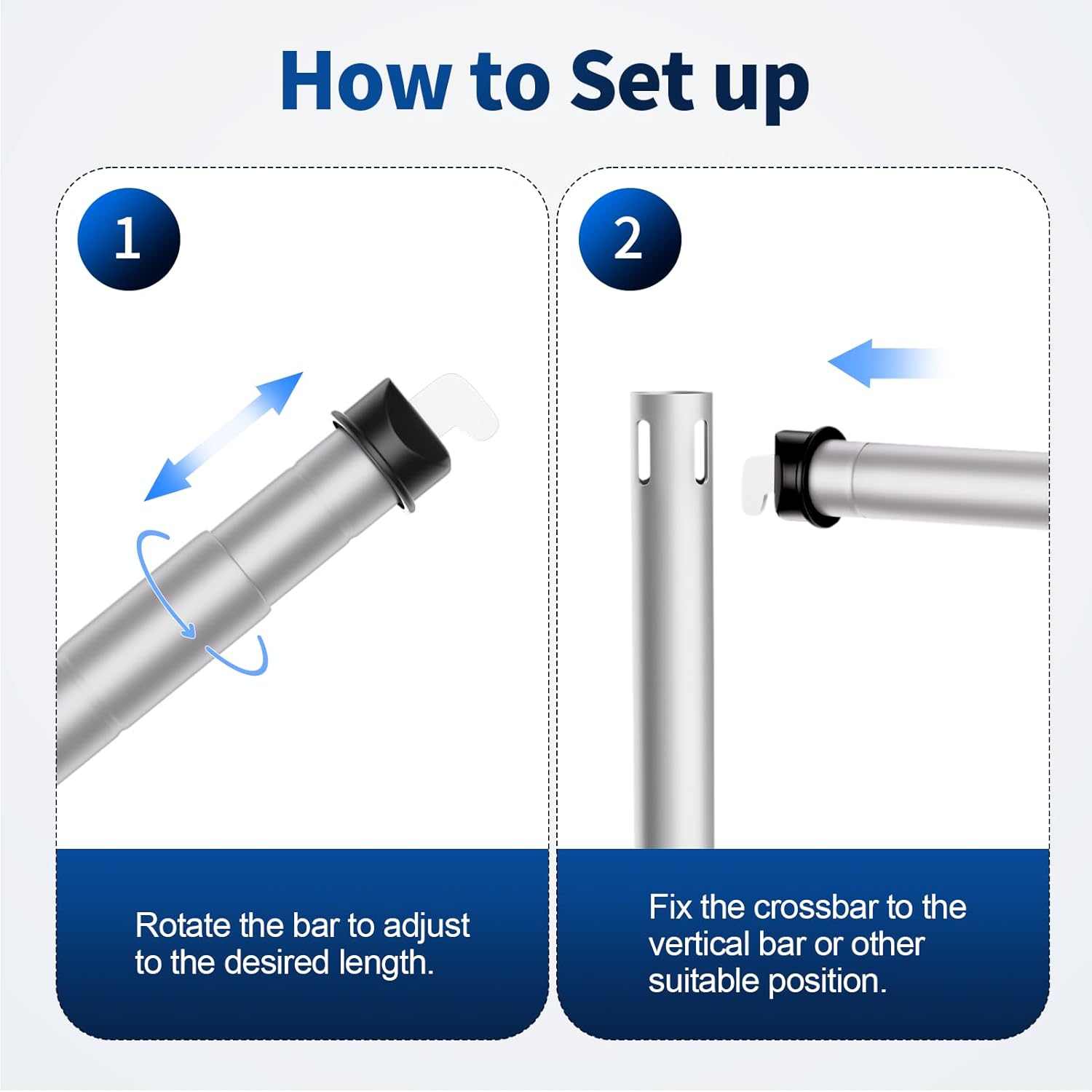 How to Set up

1

Rotate the bar to adjust to the desired length.

2

Fix the crossbar to the vertical bar or other suitable position.