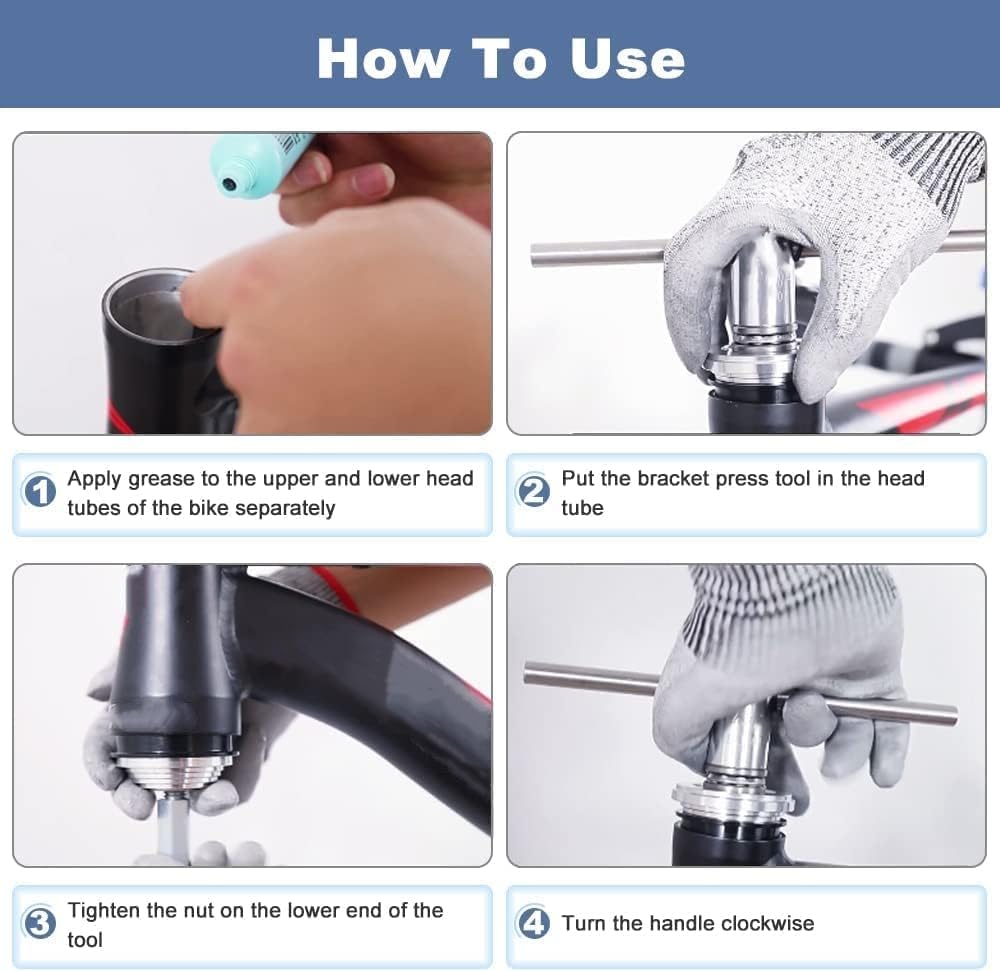 How To Use

1 Apply grease to the upper and lower head tubes of the bike separately

2 Put the bracket press tool in the head tube

3 Tighten the nut on the lower end of the tool

4 Turn the handle clockwise