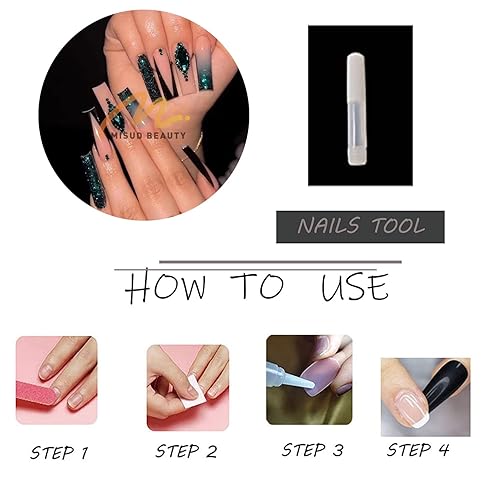 MISUD BEAUTY

NAILS TOOL

HOW TO USE

STEP 1

STEP 2

STEP 3

STEP 4