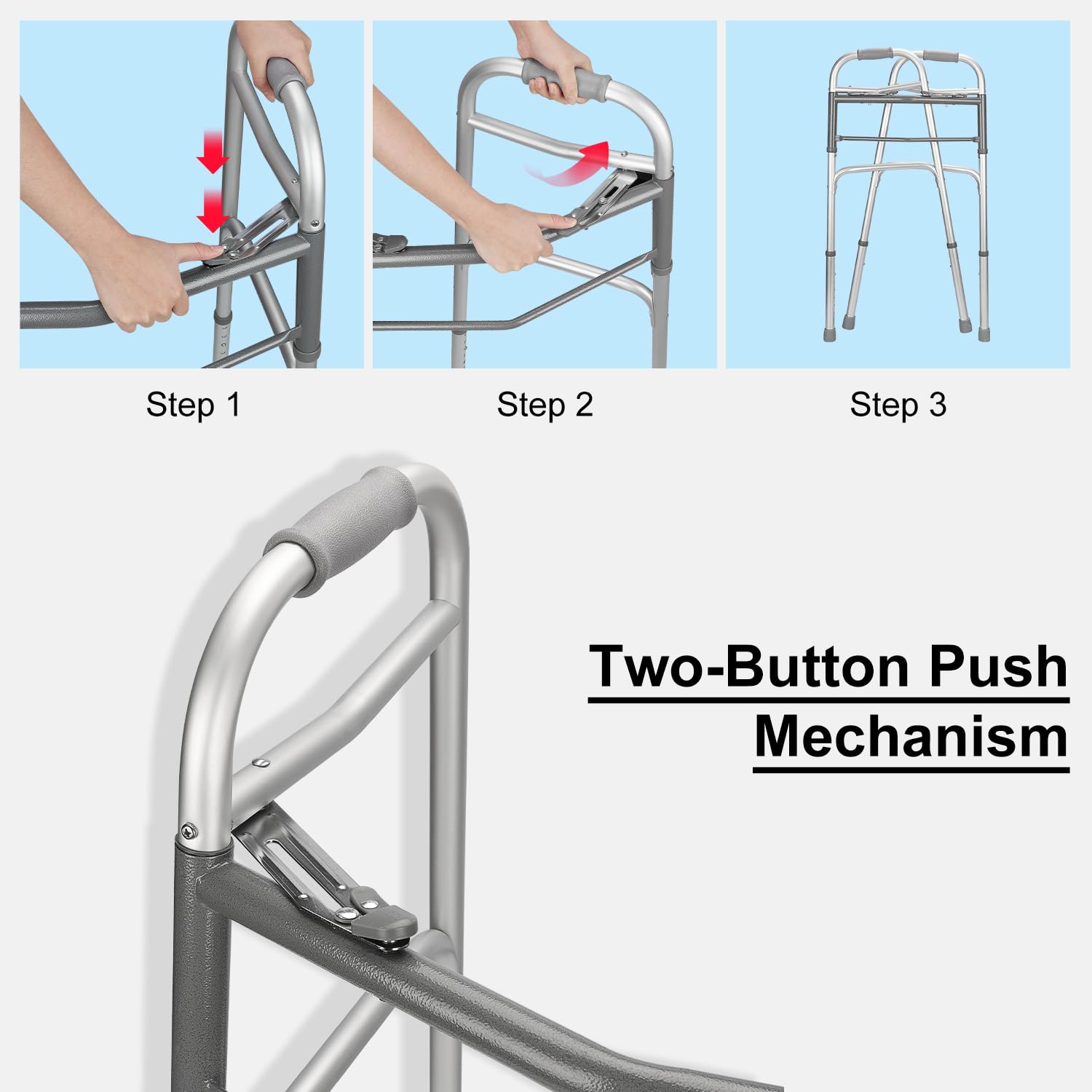 Step 1

Step 2

Step 3

Two-Button Push Mechanism