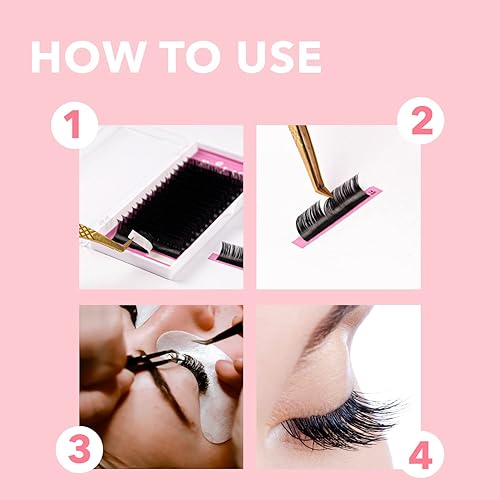 HOW TO USE

1

2

3

4