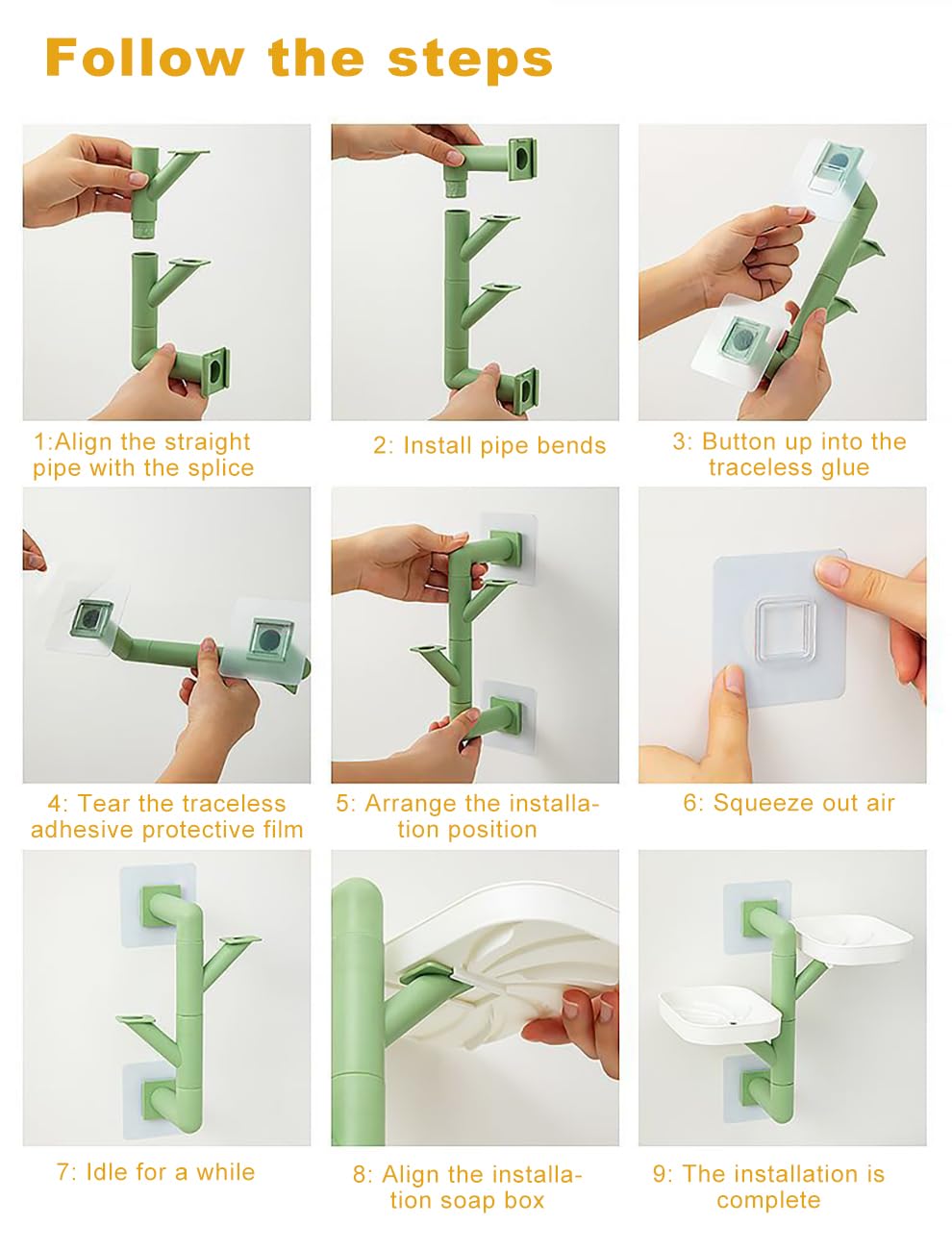 Follow the steps

1:Align the straight pipe with the splice

2: Install pipe bends

3: Button up into the traceless glue

4: Tear the traceless adhesive protective film

5: Arrange the installation position

6: Squeeze out air

7: Idle for a while

8: Align the installation soap box

9: The installation is complete