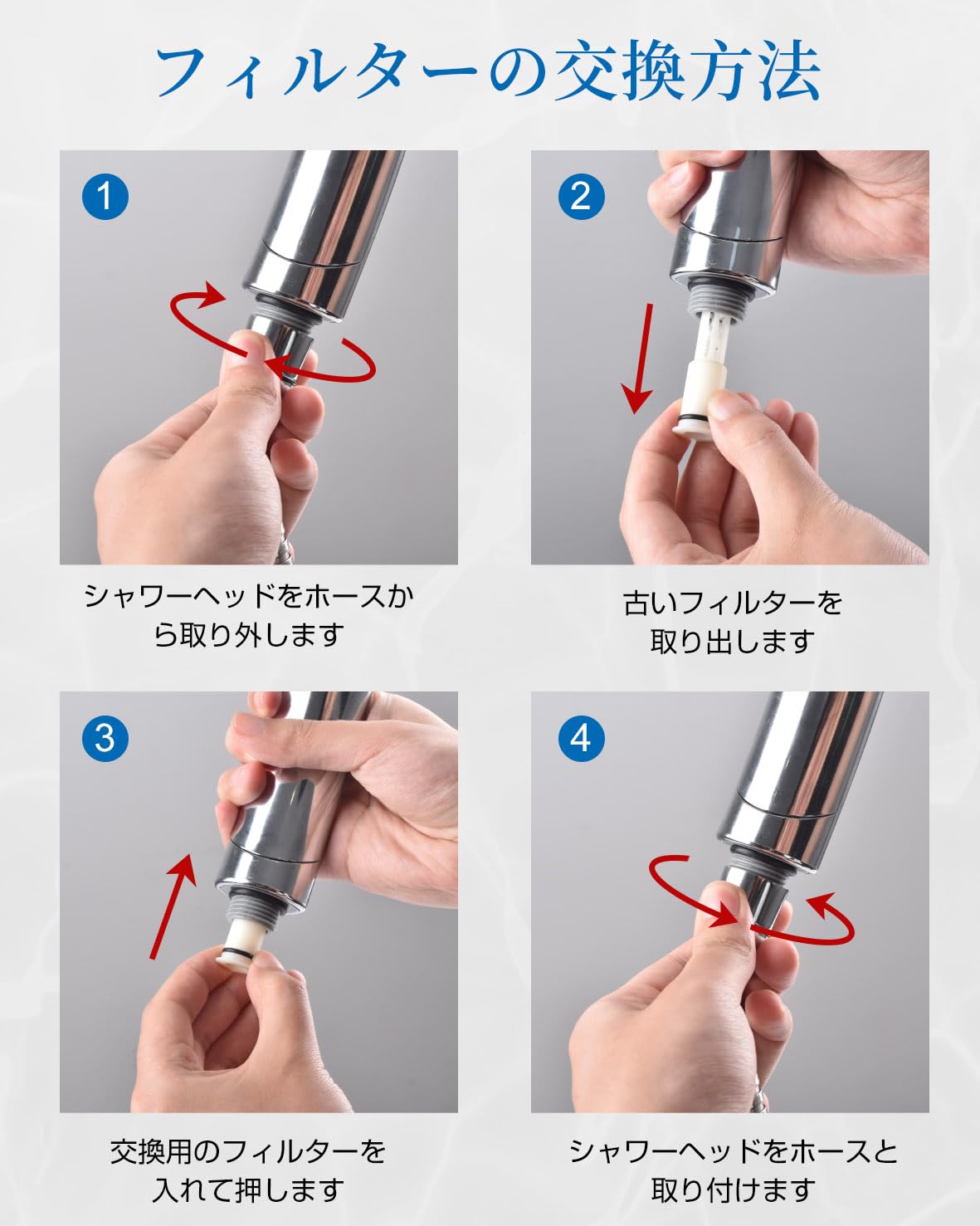 フィルターの交換方法

1

シャワーヘッドをホースから取り外します

2

古いフィルターを取り出します

3

交換用のフィルターを入れて押します

4

シャワーヘッドをホースと取り付けます