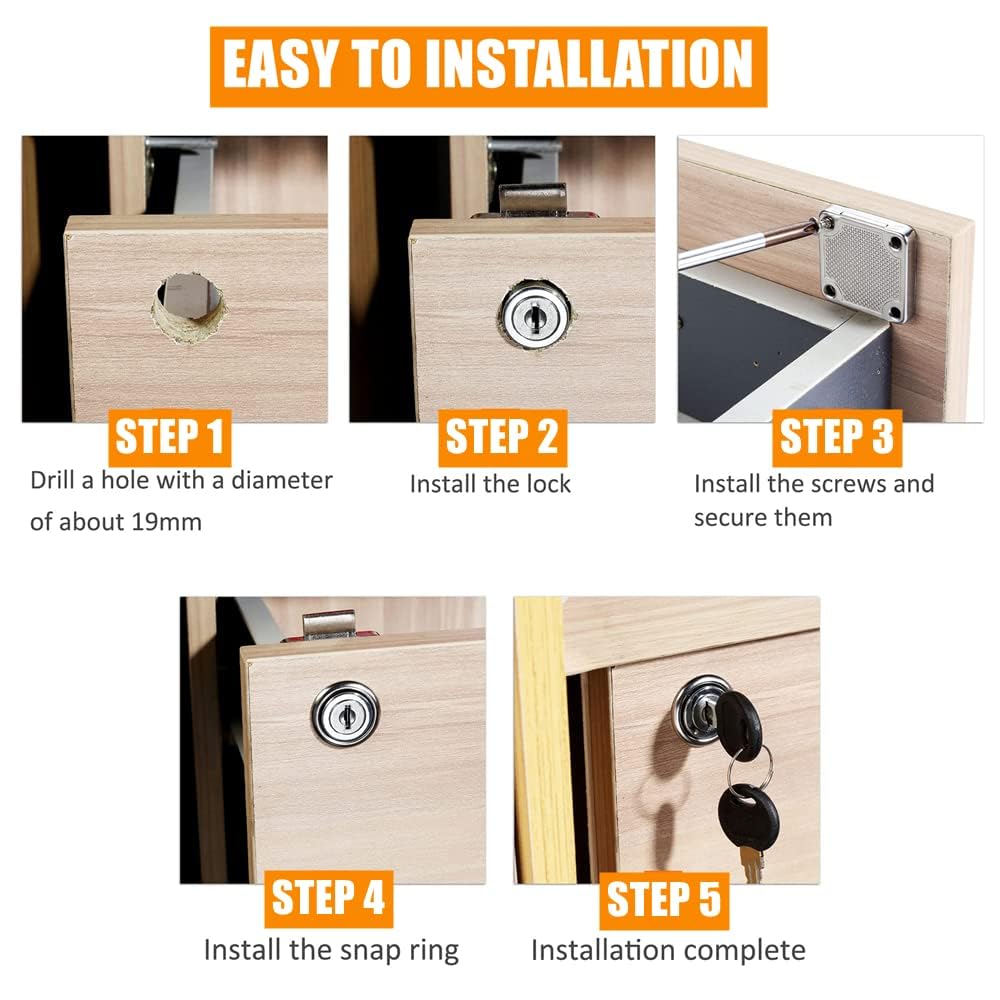 EASY TO INSTALLATION

STEP 1
Drill a hole with a diameter of about 19mm

STEP 2
Install the lock

STEP 3
Install the screws and secure them

STEP 4
Install the snap ring

STEP 5
Installation complete