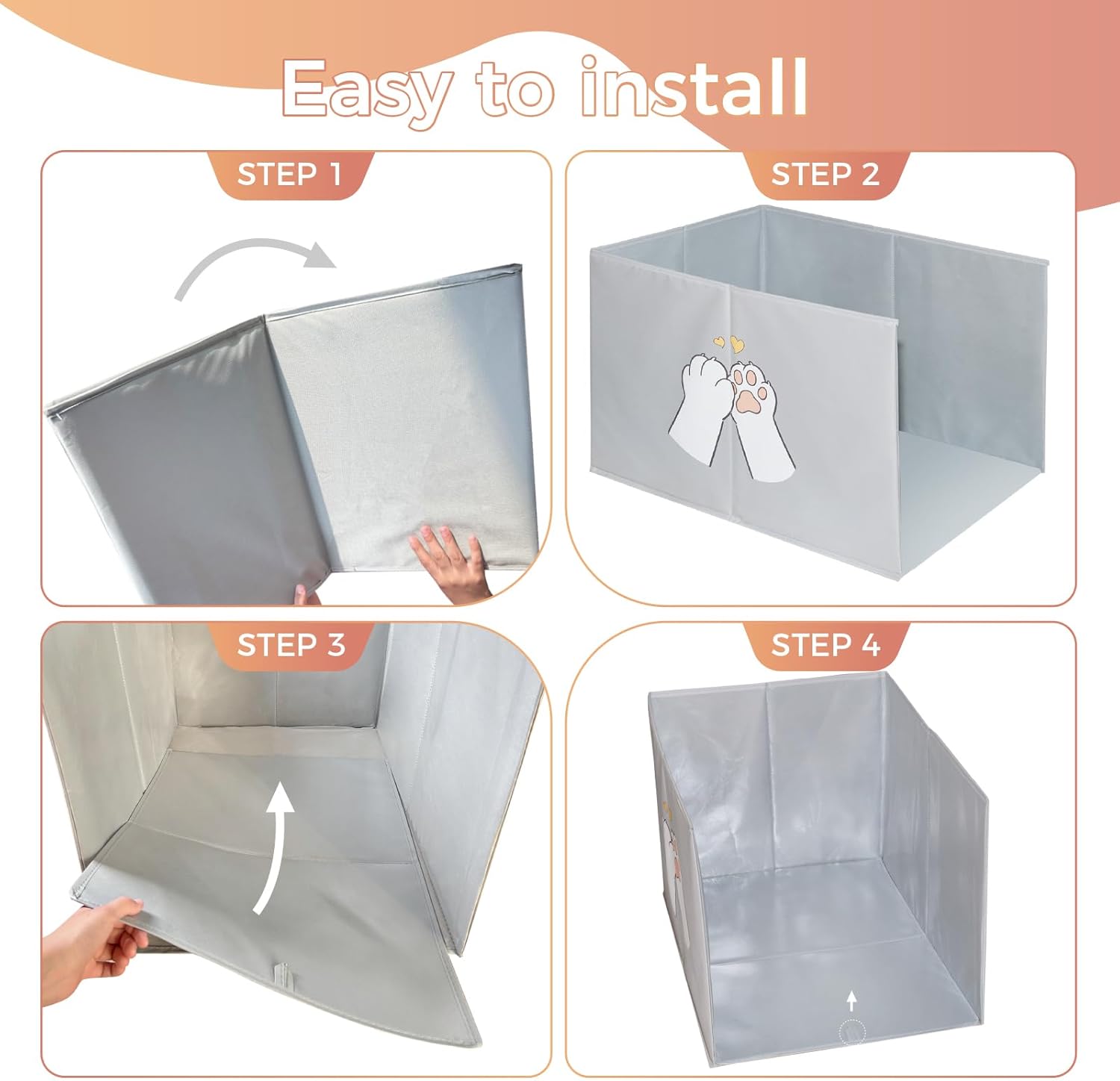 Easy to install

STEP 1

STEP 2

STEP 3

STEP 4