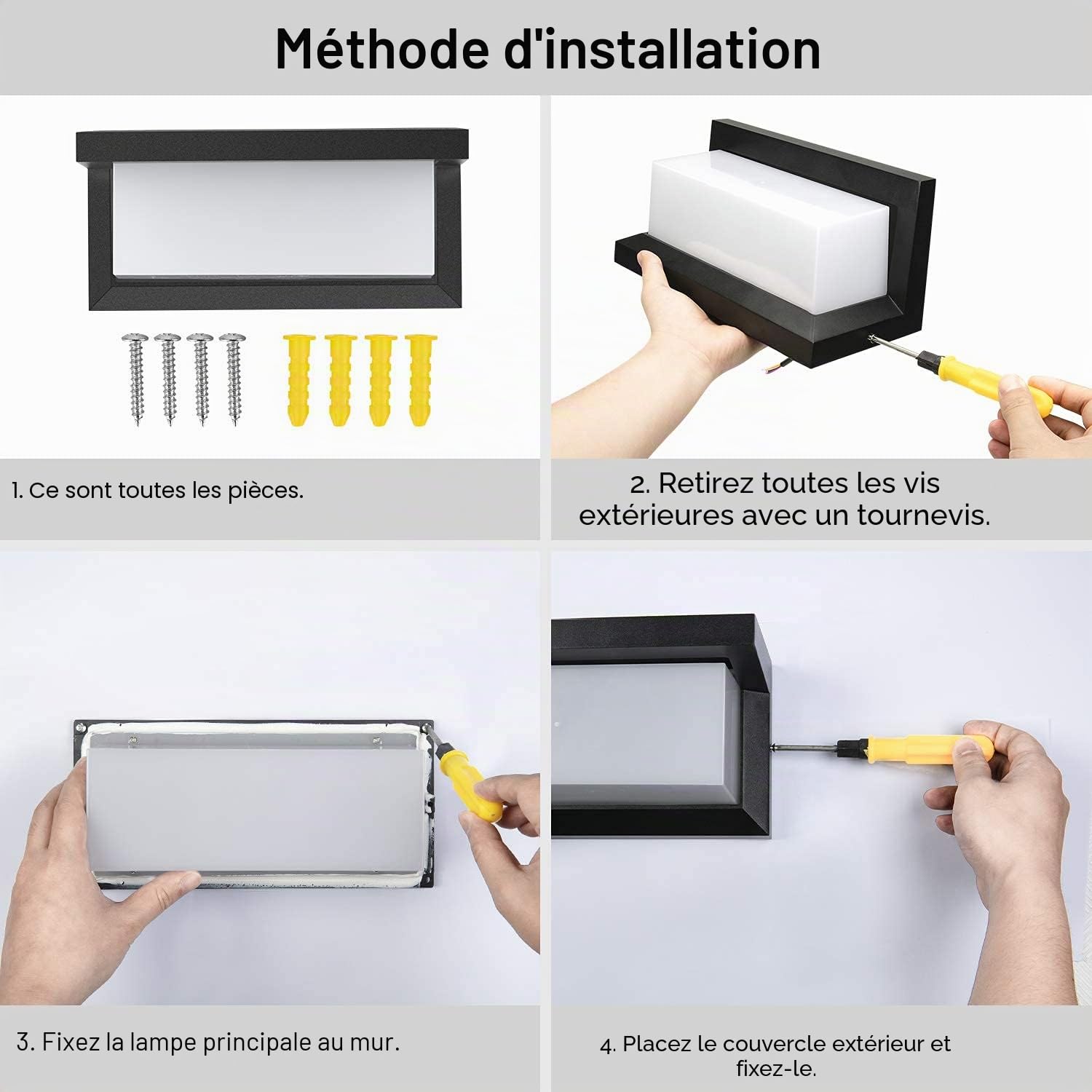 Méthode d'installation

1. Ce sont toutes les pièces.

2. Retirez toutes les vis extérieures avec un tournevis.

3. Fixez la lampe principale au mur.

4. Placez le couvercle extérieur et fixez-le.