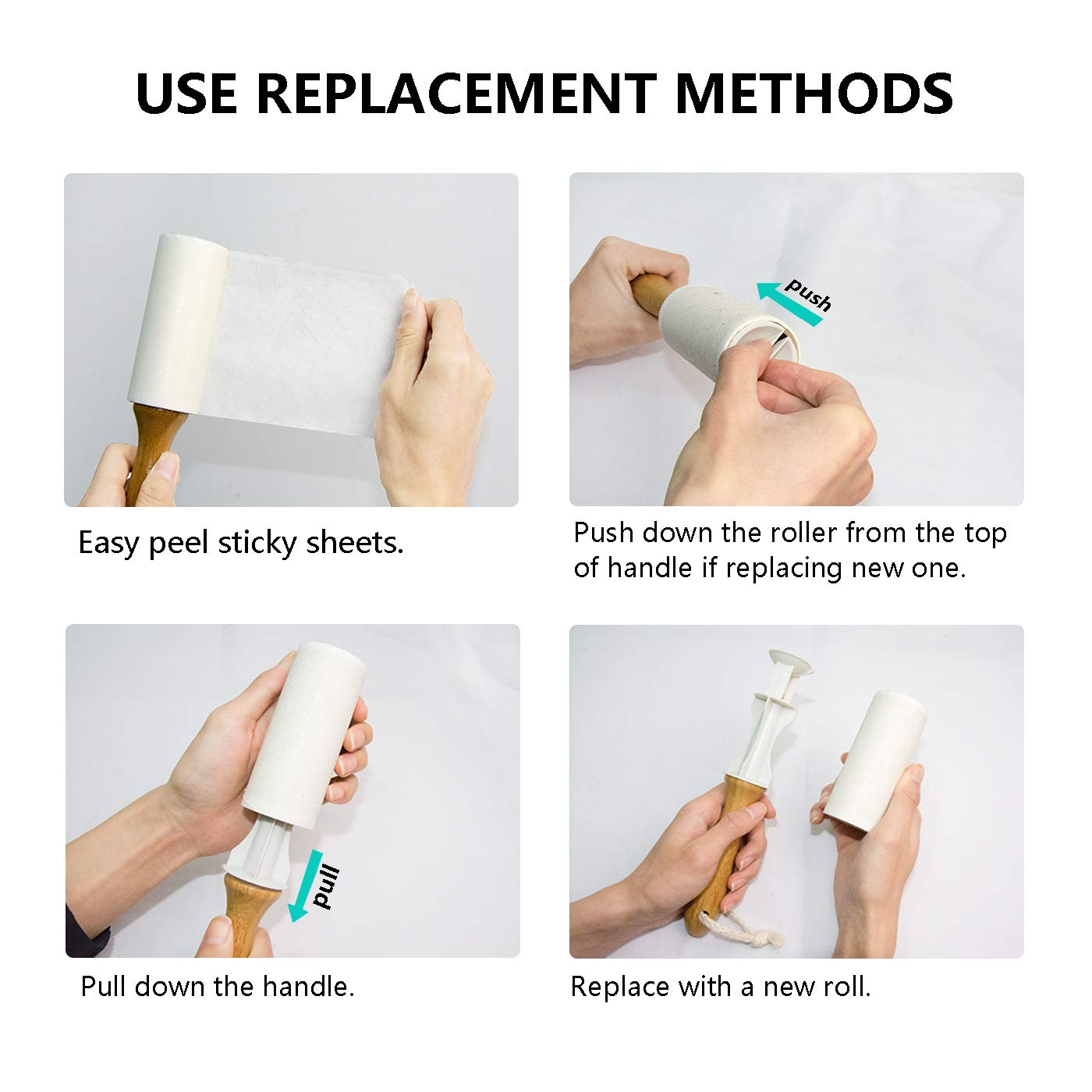 USE REPLACEMENT METHODS

Easy peel sticky sheets.

push

Push down the roller from the top of handle if replacing new one.

pull

Pull down the handle.

Replace with a new roll.