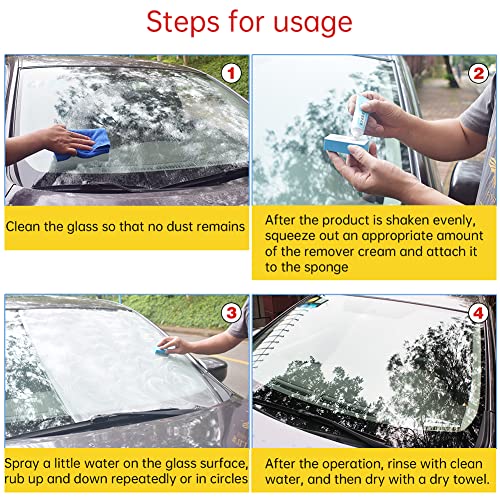 Steps for usage

1

Clean the glass so that no dust remains

2

After the product is shaken evenly, squeeze out an appropriate amount of the remover cream and attach it to the sponge

3

Spray a little water on the glass surface, rub up and down repeatedly or in circles

4

After the operation, rinse with clean water, and then dry with a dry towel.