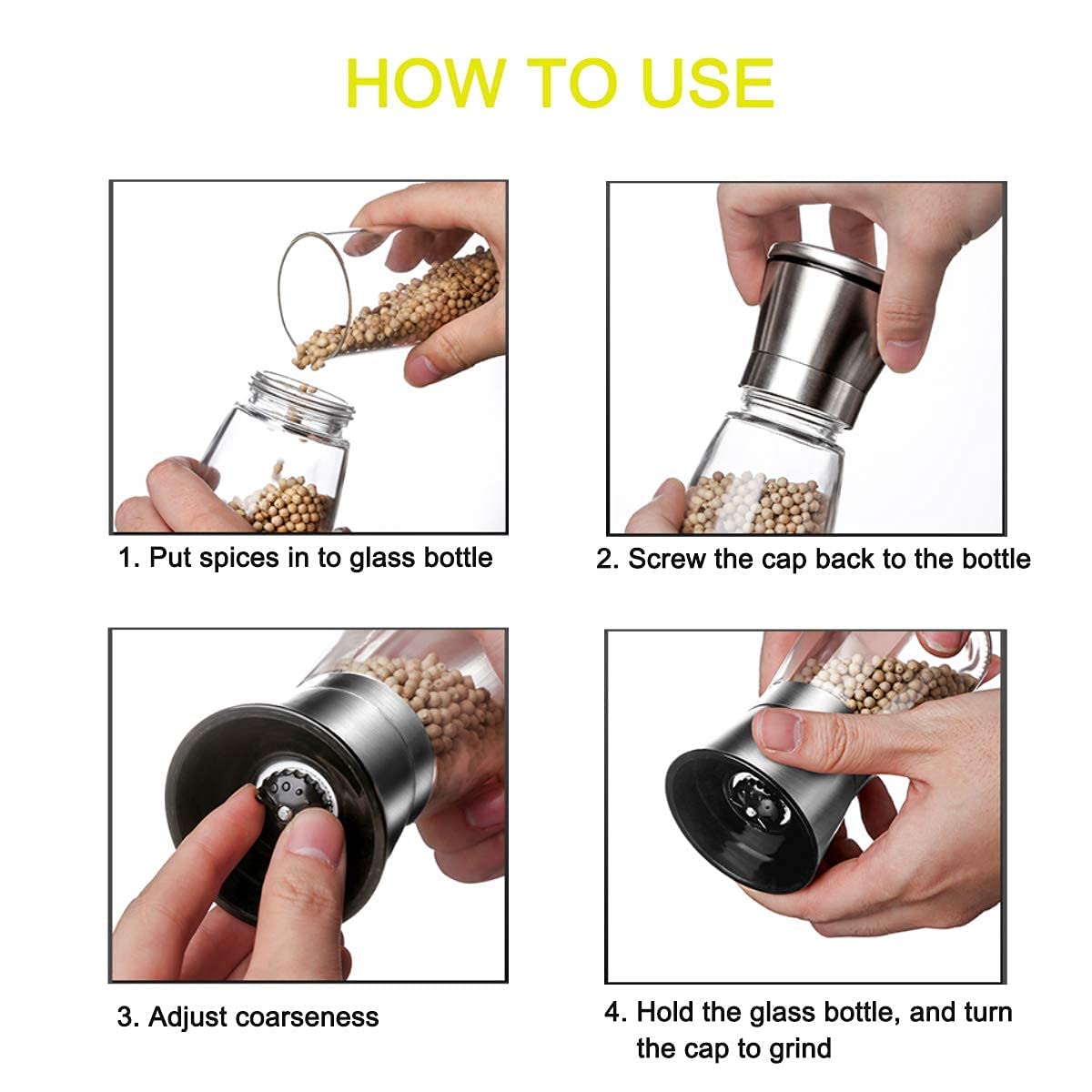 HOW TO USE

1. Put spices in to glass bottle

2. Screw the cap back to the bottle

3. Adjust coarseness

4. Hold the glass bottle, and turn the cap to grind