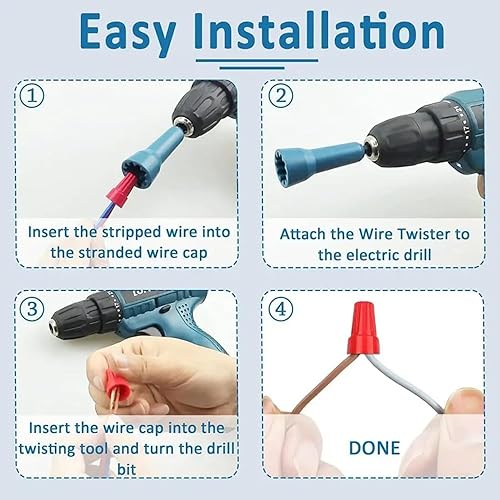 Easy Installation

①

Insert the stripped wire into the stranded wire cap

②

Attach the Wire Twister to the electric drill

③

Insert the wire cap into the twisting tool and turn the drill bit

④

DONE