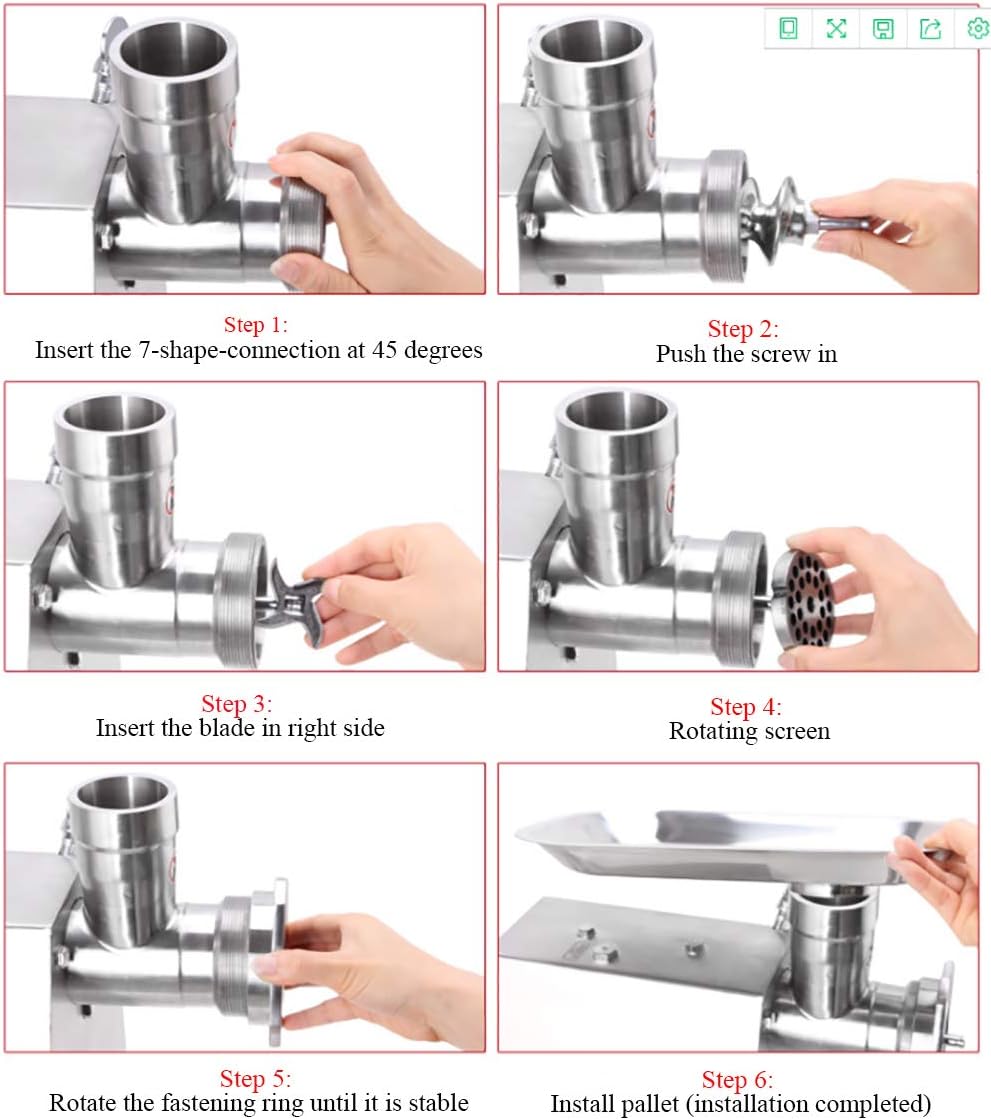 Step 1:
Insert the 7-shape-connection at 45 degrees

Step 2:
Push the screw in

Step 3:
Insert the blade in right side

Step 4:
Rotating screen

Step 5:
Rotate the fastening ring until it is stable

Step 6:
Install pallet (installation completed)