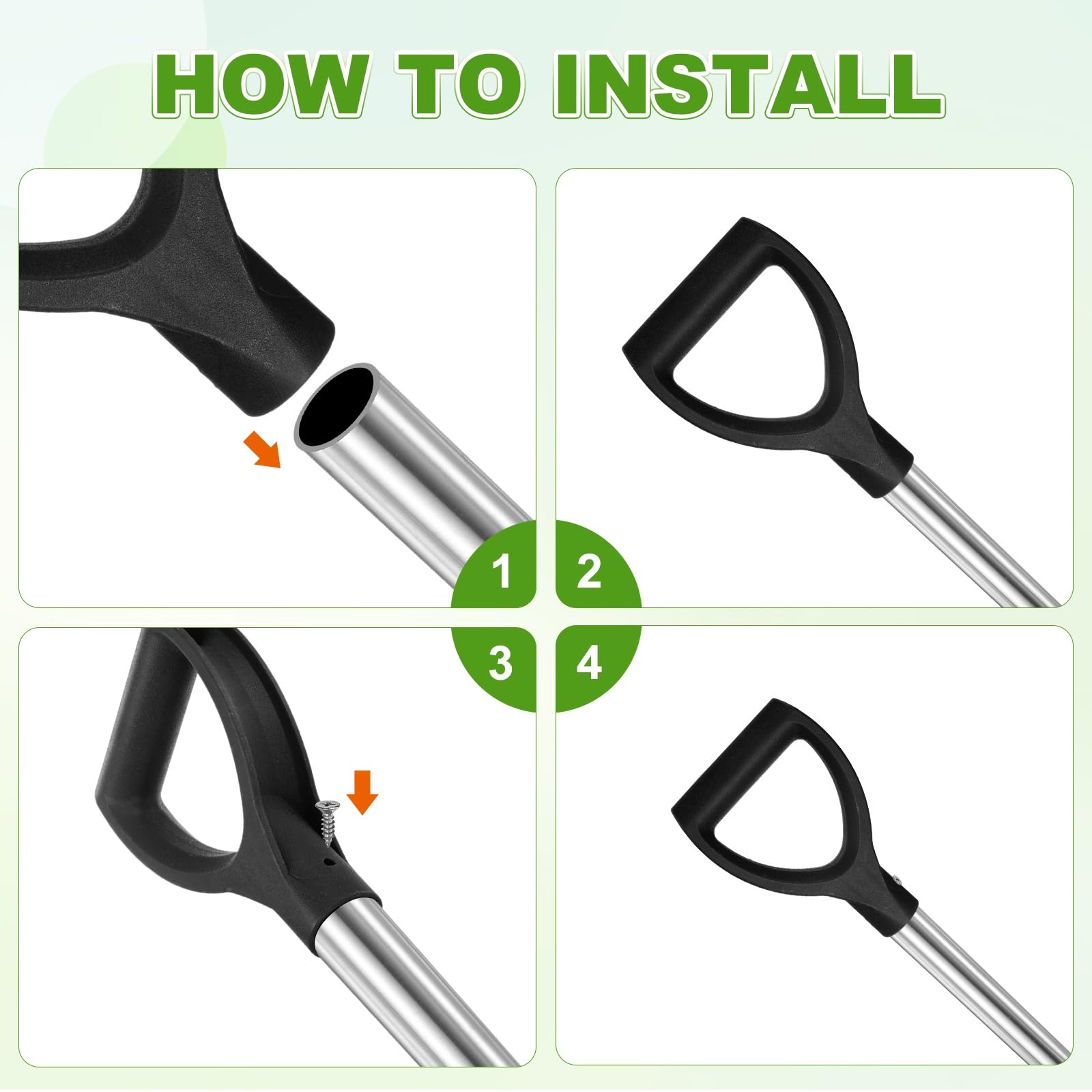 HOW TO INSTALL

1

2

3

4