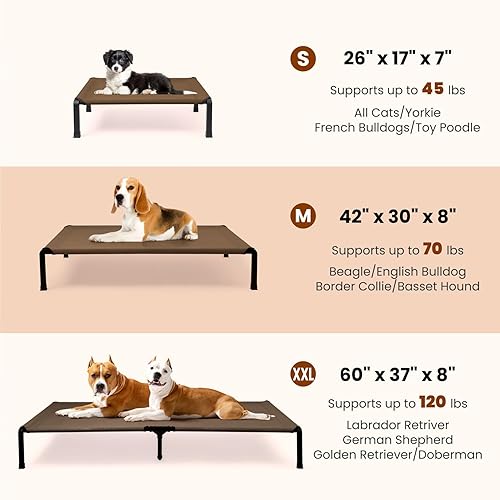 S 26" x 17" x 7"

Supports up to 45 lbs

All Cats/Yorkie
French Bulldogs/Toy Poodle

M 42" x 30" x 8"

Supports up to 70 lbs

Beagle/English Bulldog
Border Collie/Basset Hound

XXL 60" x 37" x 8"

Supports up to 120 lbs

Labrador Retriver
German Shepherd
Golden Retriever/Doberman