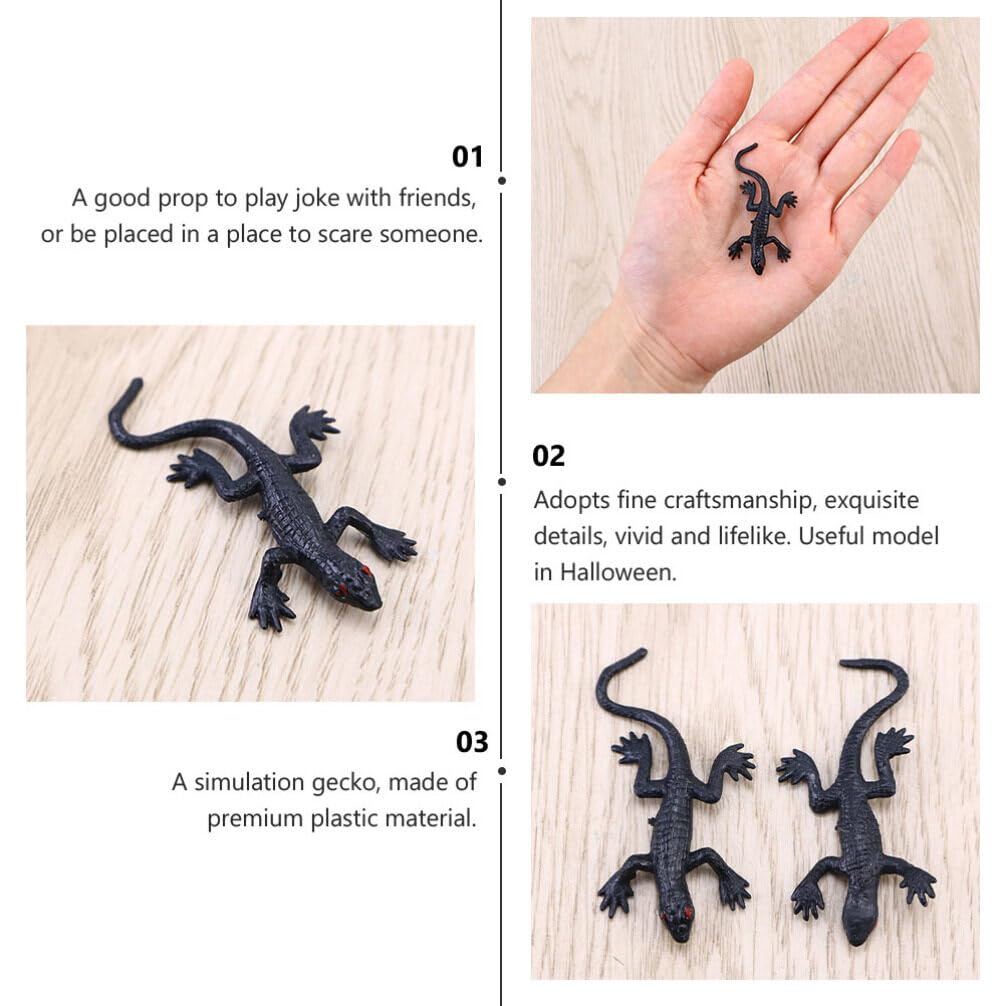 01
A good prop to play joke with friends, or be placed in a place to scare someone.

02
Adopts fine craftsmanship, exquisite details, vivid and lifelike. Useful model in Halloween.

03
A simulation gecko, made of premium plastic material.