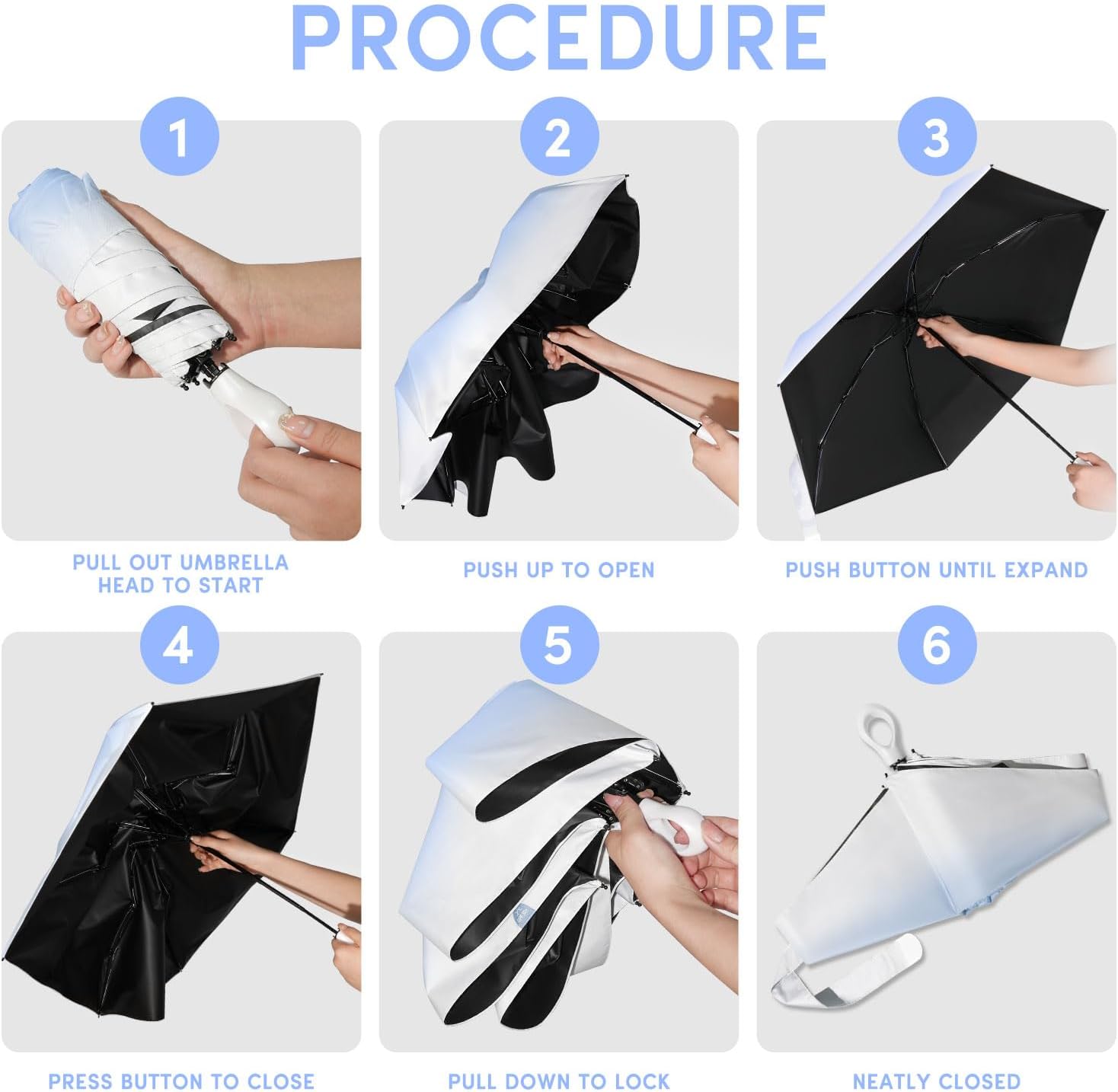 PROCEDURE

1

PULL OUT UMBRELLA HEAD TO START

2

PUSH UP TO OPEN

3

PUSH BUTTON UNTIL EXPAND

4

PRESS BUTTON TO CLOSE

5

PULL DOWN TO LOCK

6

NEATLY CLOSED