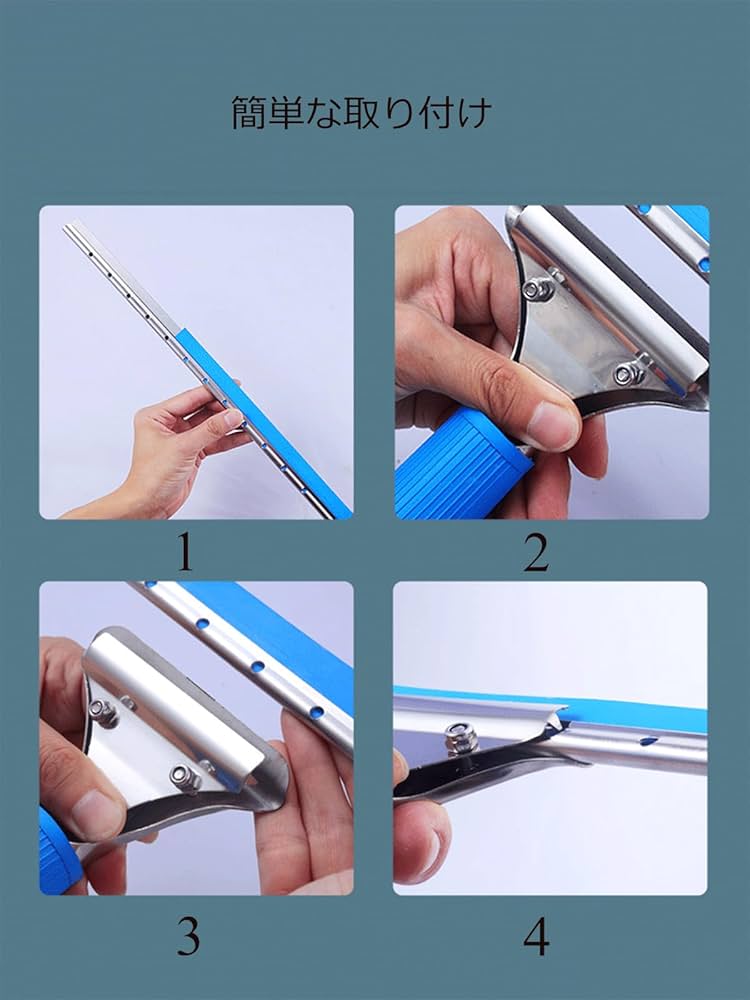 簡単な取り付け

1

2

3

4