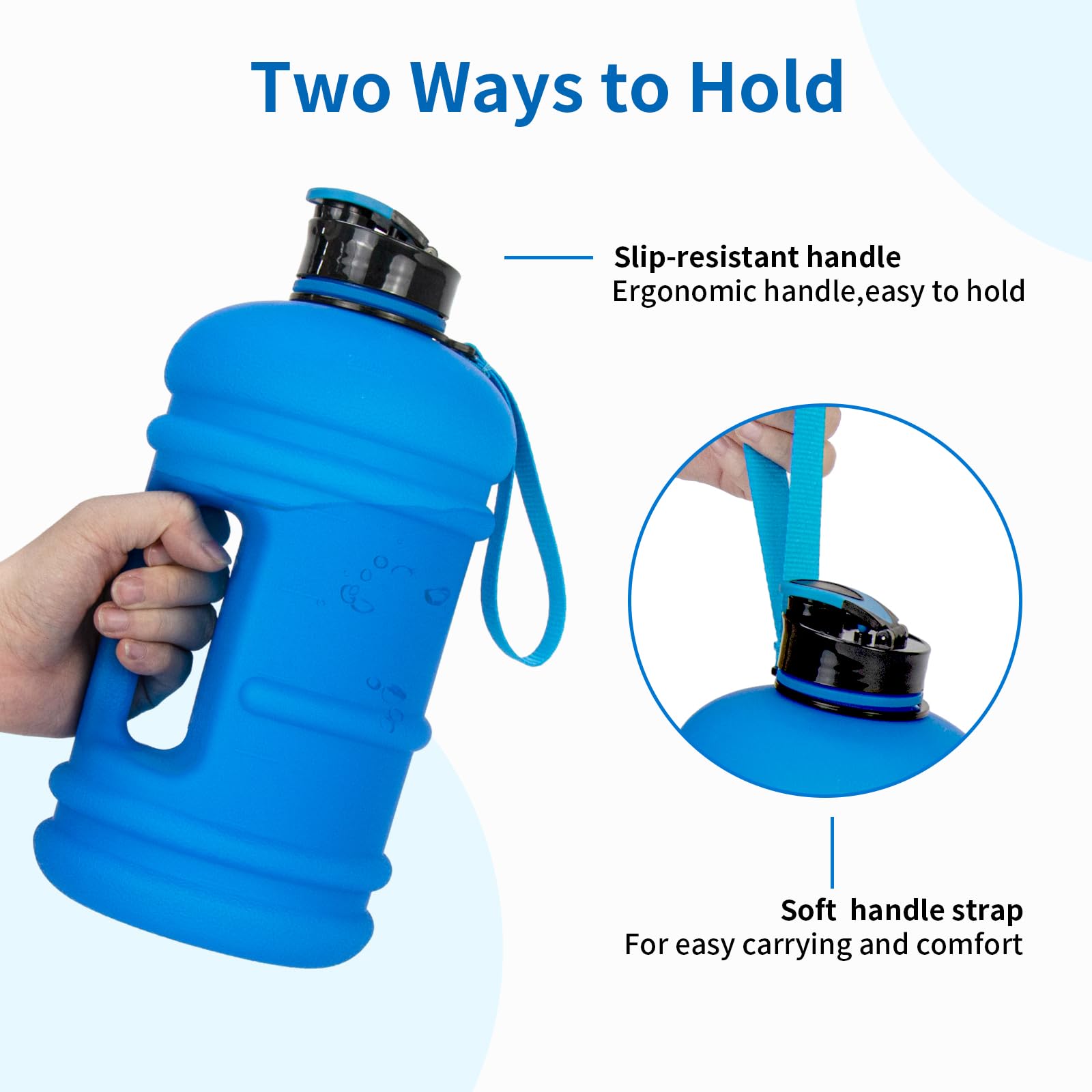 Two Ways to Hold

Slip-resistant handle
Ergonomic handle,easy to hold

Soft handle strap
For easy carrying and comfort