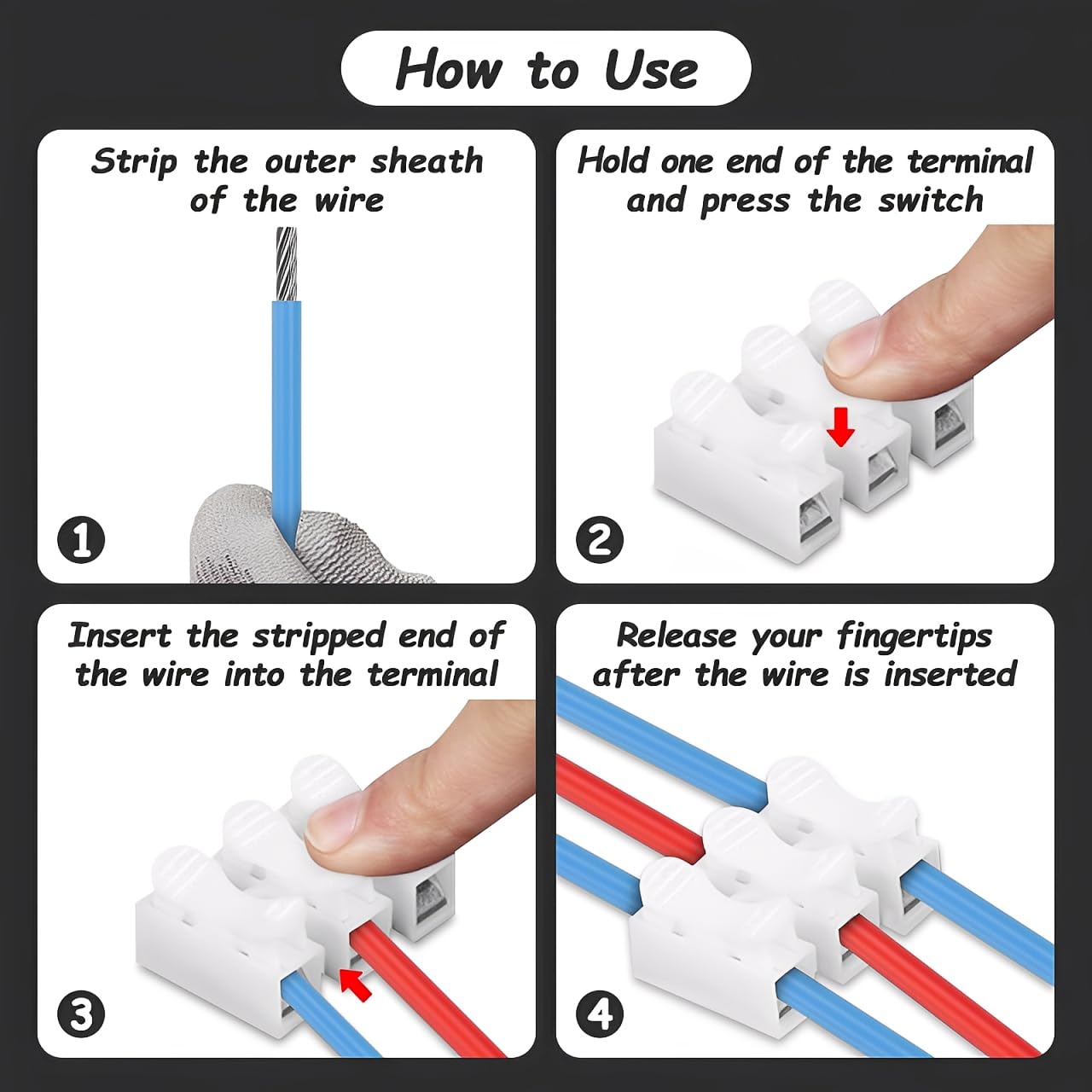 How to Use

Strip the outer sheath of the wire

1

Hold one end of the terminal and press the switch

2

Insert the stripped end of the wire into the terminal

3

Release your fingertips after the wire is inserted

4