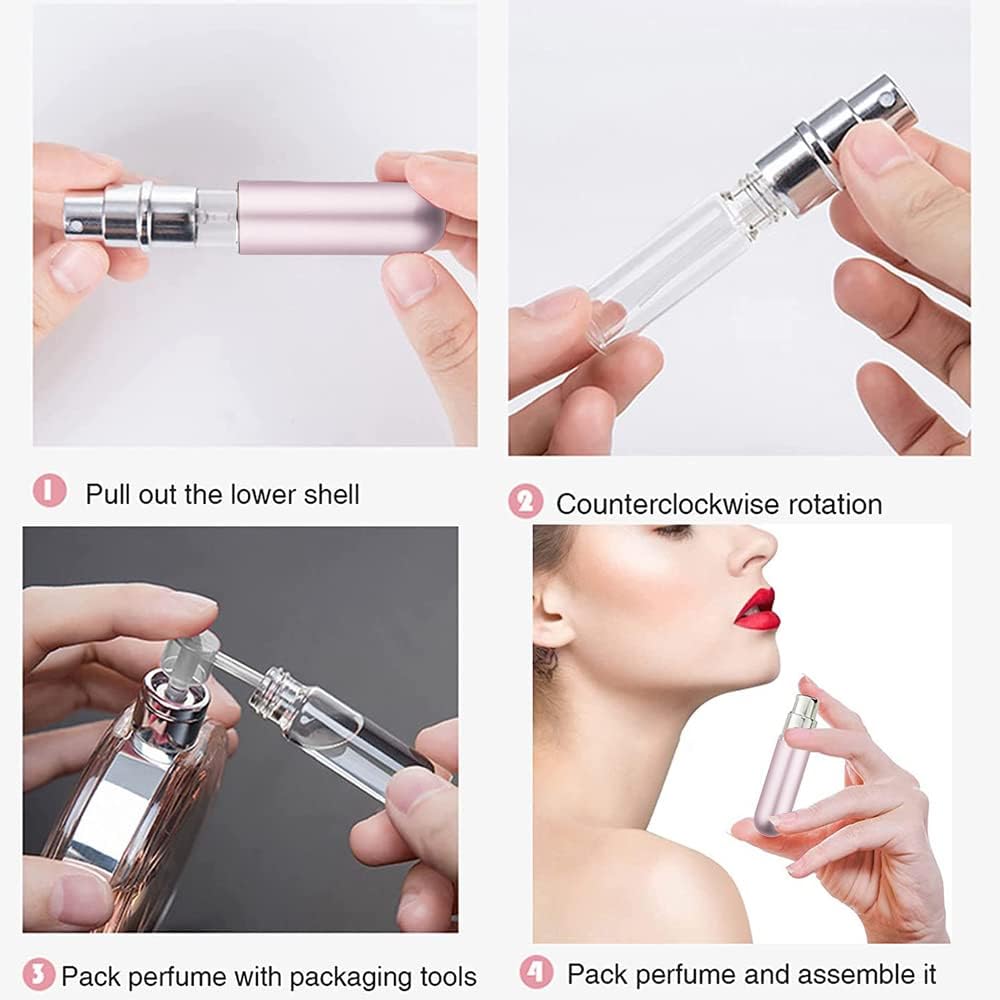 1 Pull out the lower shell

2 Counterclockwise rotation

3 Pack perfume with packaging tools

4 Pack perfume and assemble it