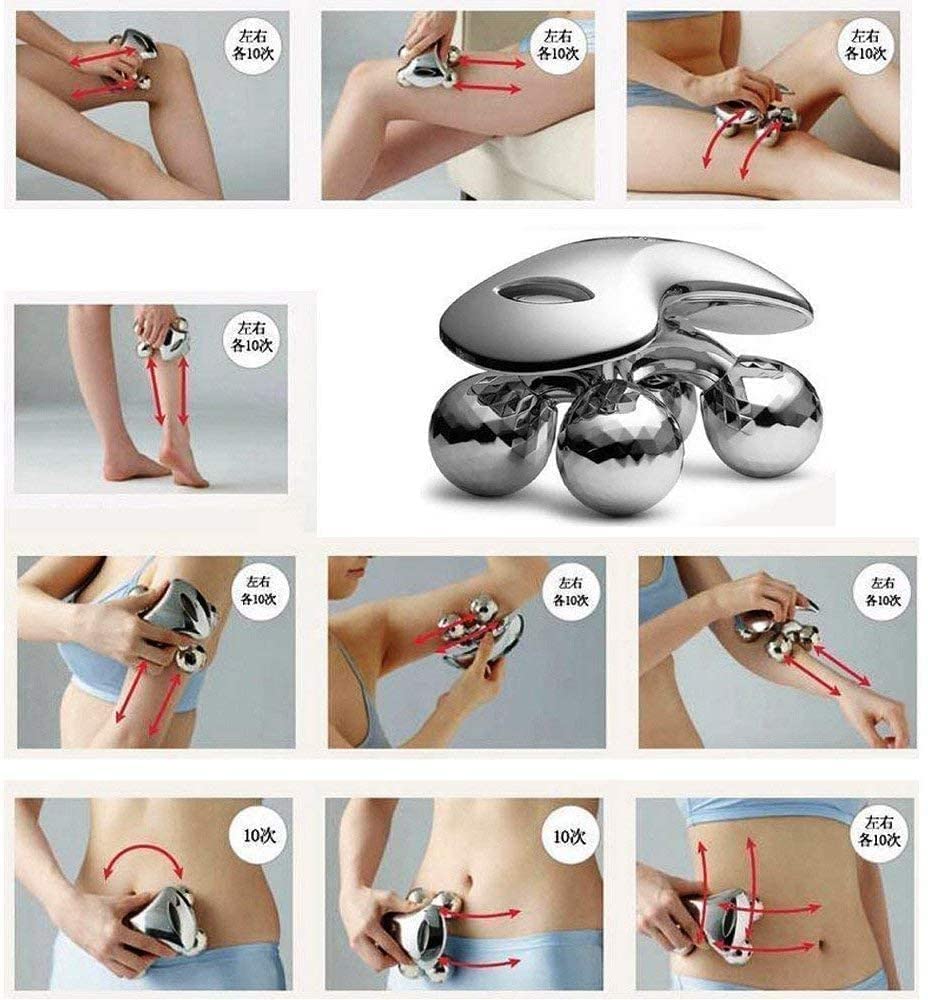 左右
各10次

左右
各10次

左右
各10次

左右
各10次

左右
各10次

左右
各10次

左右
各10次

10次

10次

左右
各10次