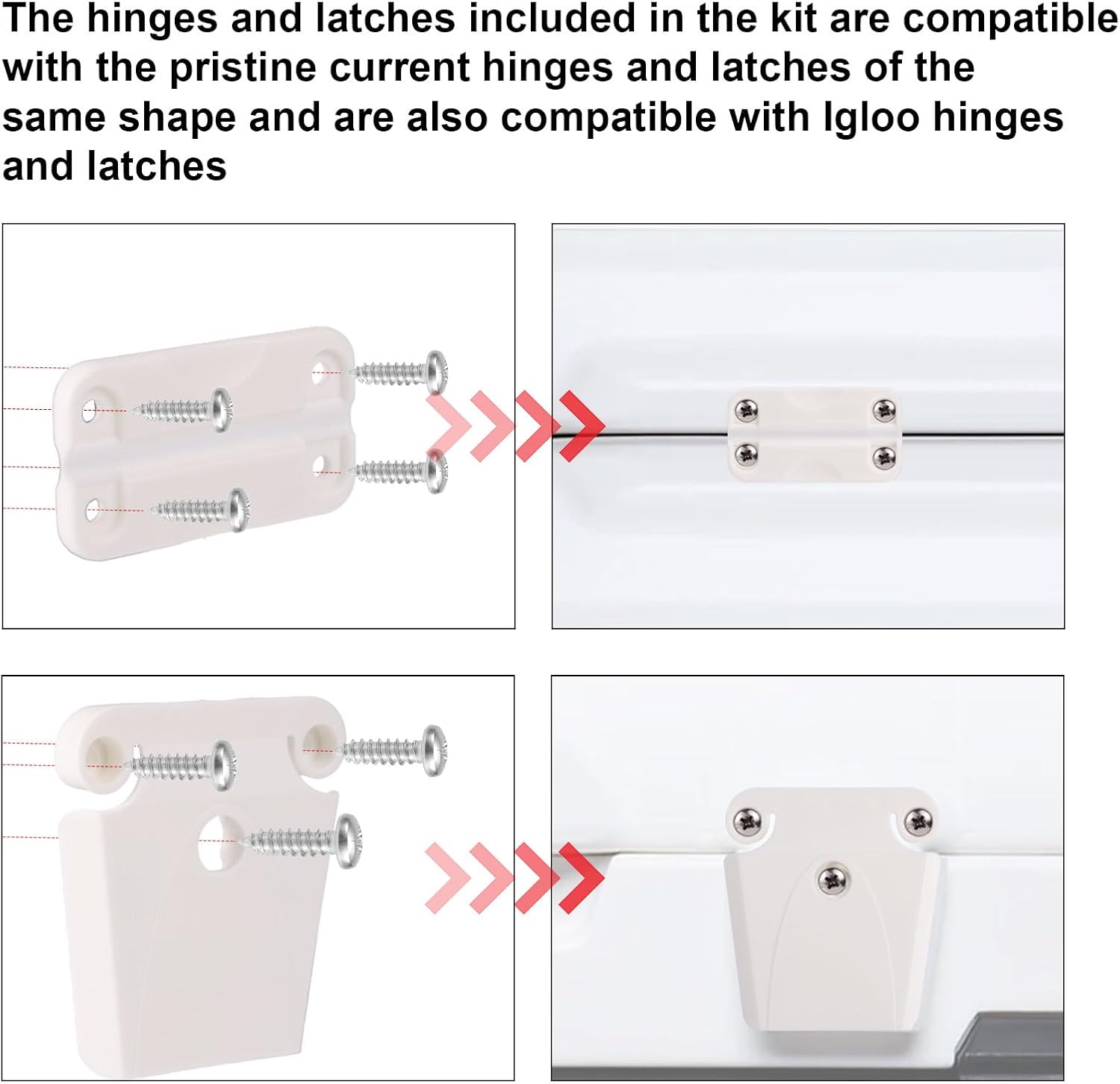 The hinges and latches included in the kit are compatible with the pristine current hinges and latches of the same shape and are also compatible with Igloo hinges and latches