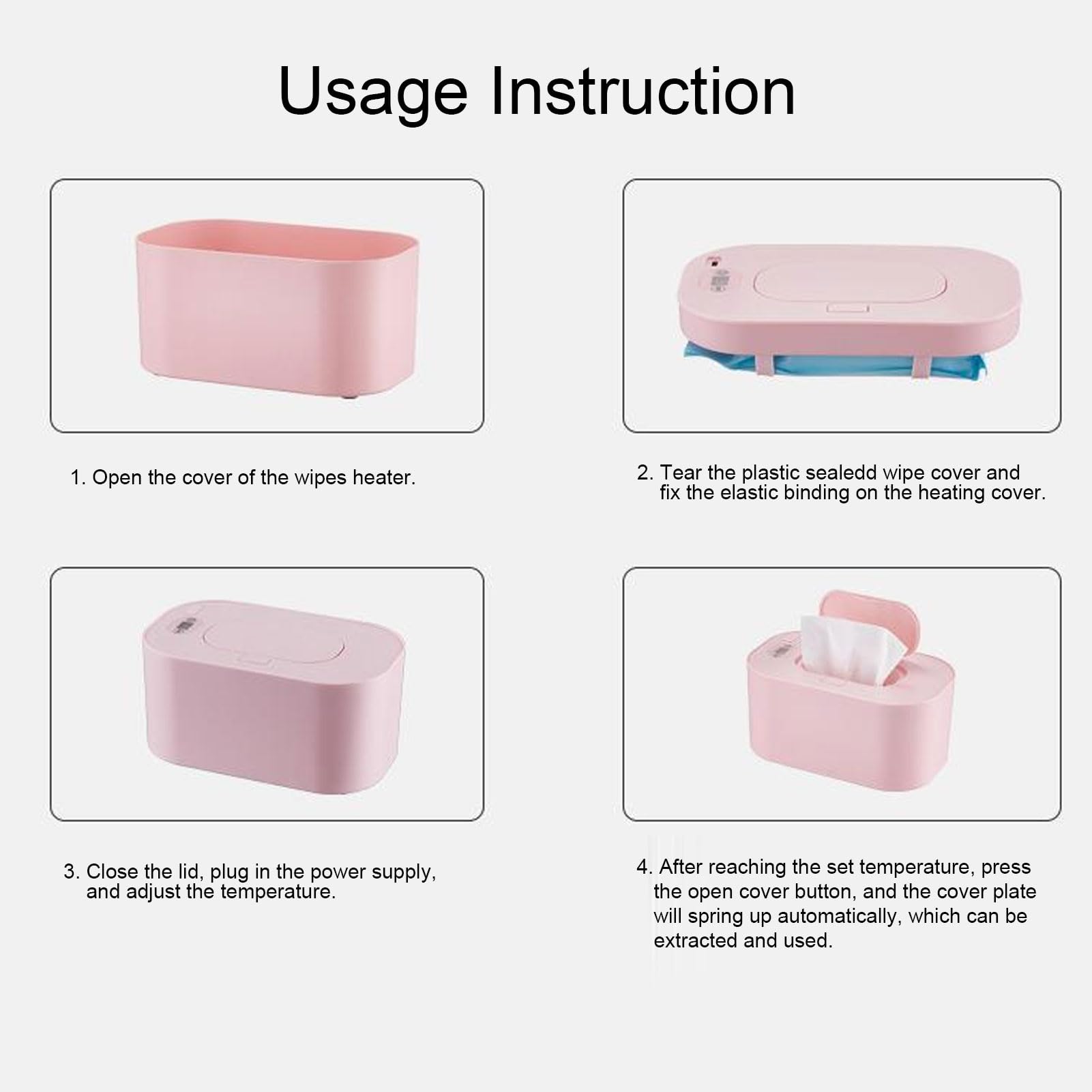 Usage Instruction

1. Open the cover of the wipes heater.

2. Tear the plastic sealedd wipe cover and fix the elastic binding on the heating cover.

3. Close the lid, plug in the power supply, and adjust the temperature.

4. After reaching the set temperature, press the open cover button, and the cover plate will spring up automatically, which can be extracted and used.