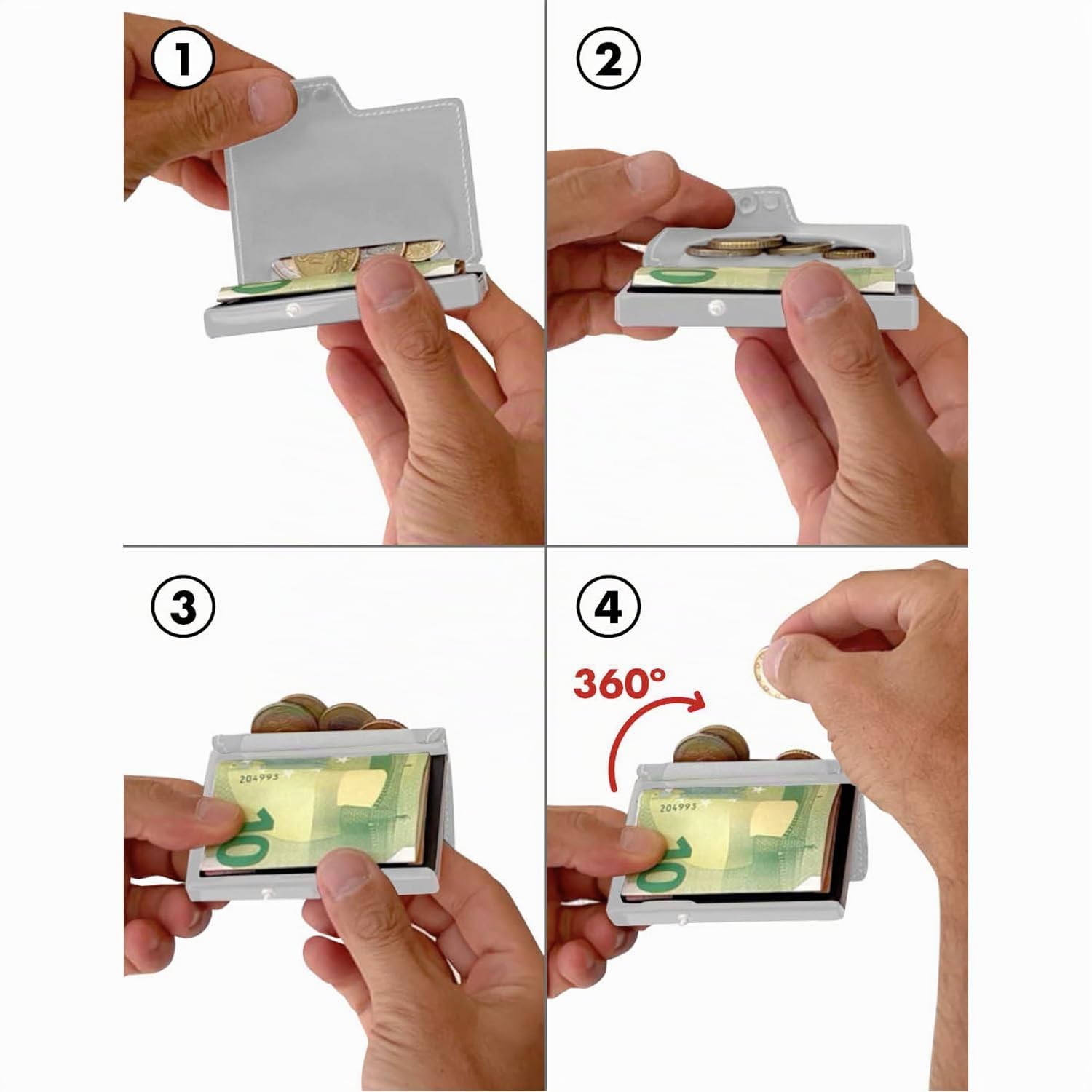 1

2

3

204993

10

4

360°

204993

10