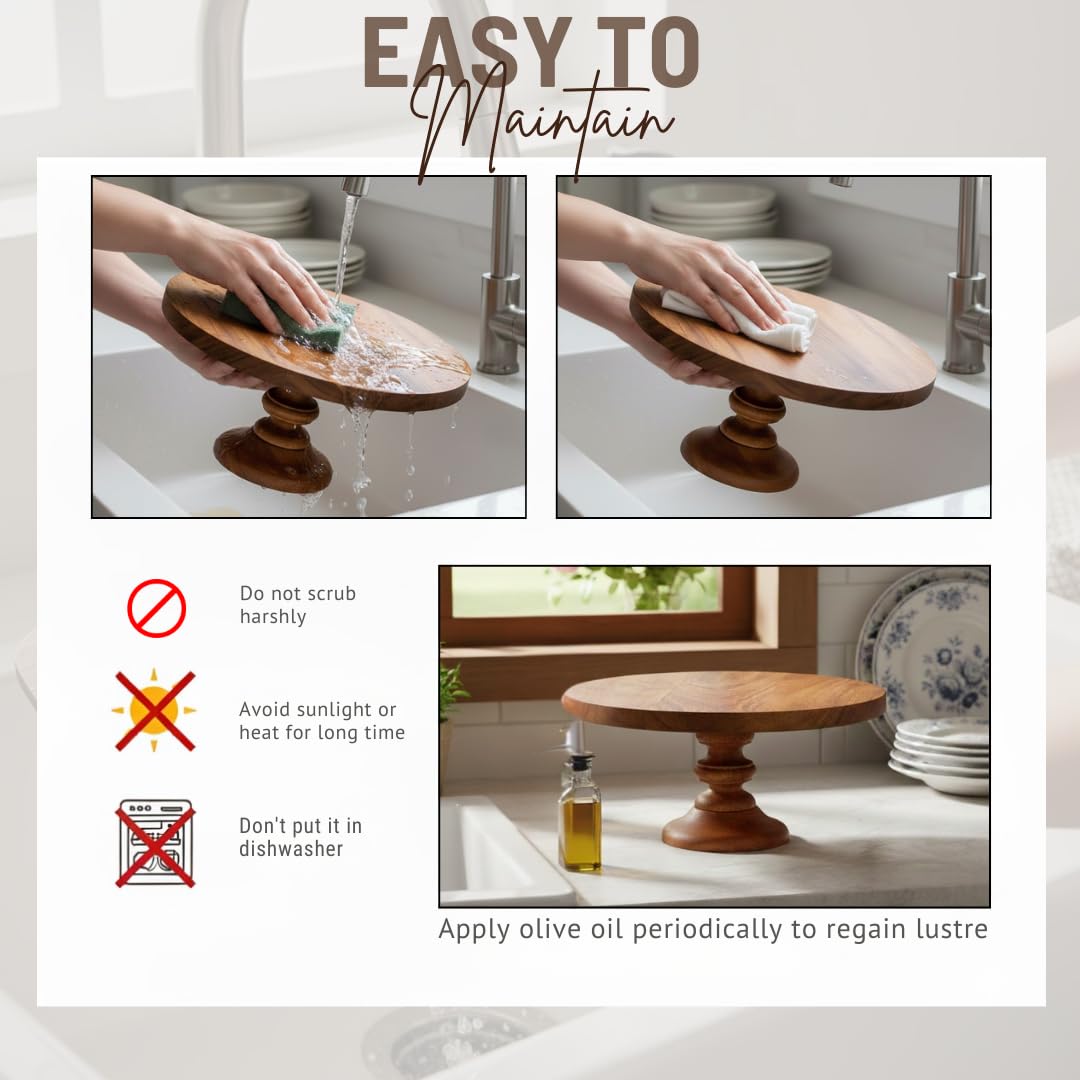 EASY TO
Maintain

Do not scrub harshly

Avoid sunlight or heat for long time

Don't put it in dishwasher

Apply olive oil periodically to regain lustre