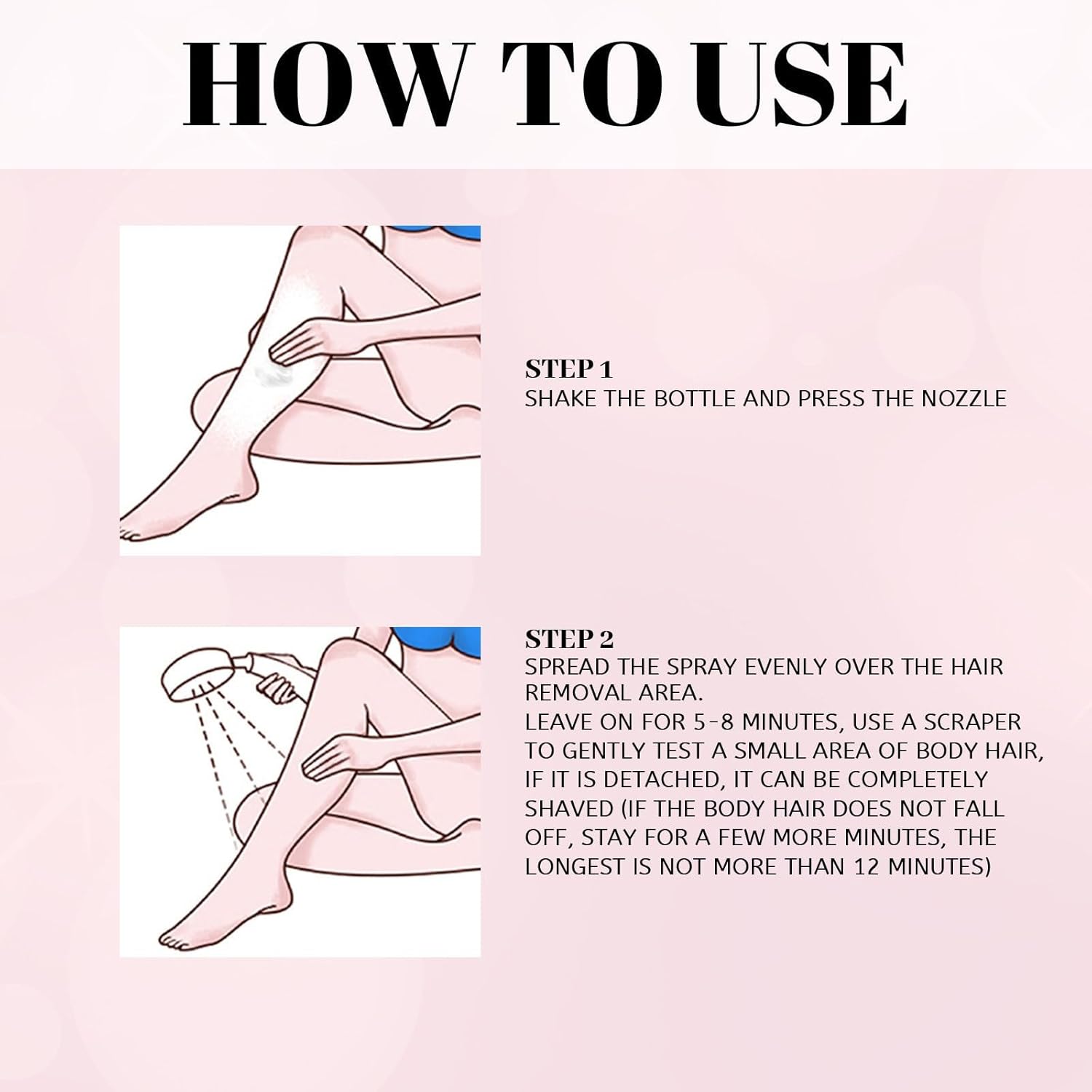 HOW TO USE

STEP 1
SHAKE THE BOTTLE AND PRESS THE NOZZLE

STEP 2
SPREAD THE SPRAY EVENLY OVER THE HAIR REMOVAL AREA.
LEAVE ON FOR 5-8 MINUTES, USE A SCRAPER TO GENTLY TEST A SMALL AREA OF BODY HAIR, IF IT IS DETACHED, IT CAN BE COMPLETELY SHAVED (IF THE BODY HAIR DOES NOT FALL OFF, STAY FOR A FEW MORE MINUTES, THE LONGEST IS NOT MORE THAN 12 MINUTES)