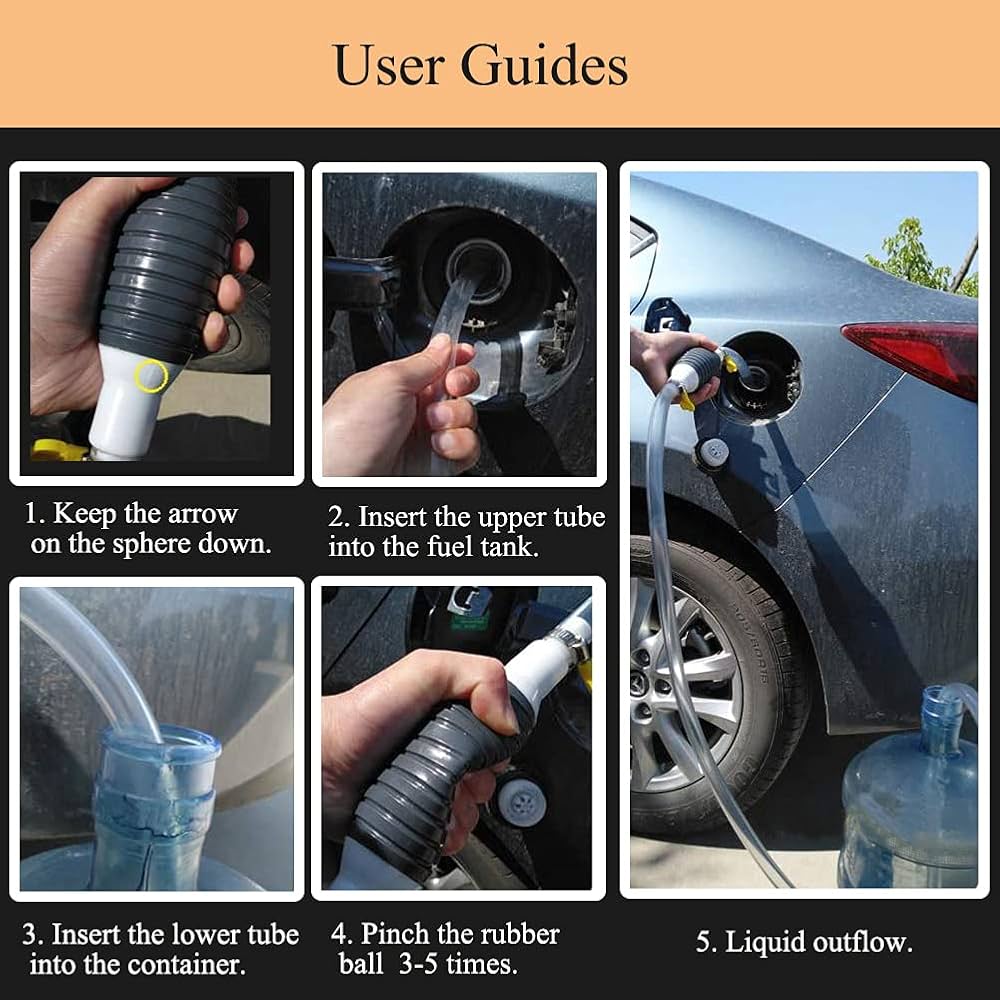 User Guides

1. Keep the arrow on the sphere down.

2. Insert the upper tube into the fuel tank.

3. Insert the lower tube into the container.

4. Pinch the rubber ball 3-5 times.

5. Liquid outflow.