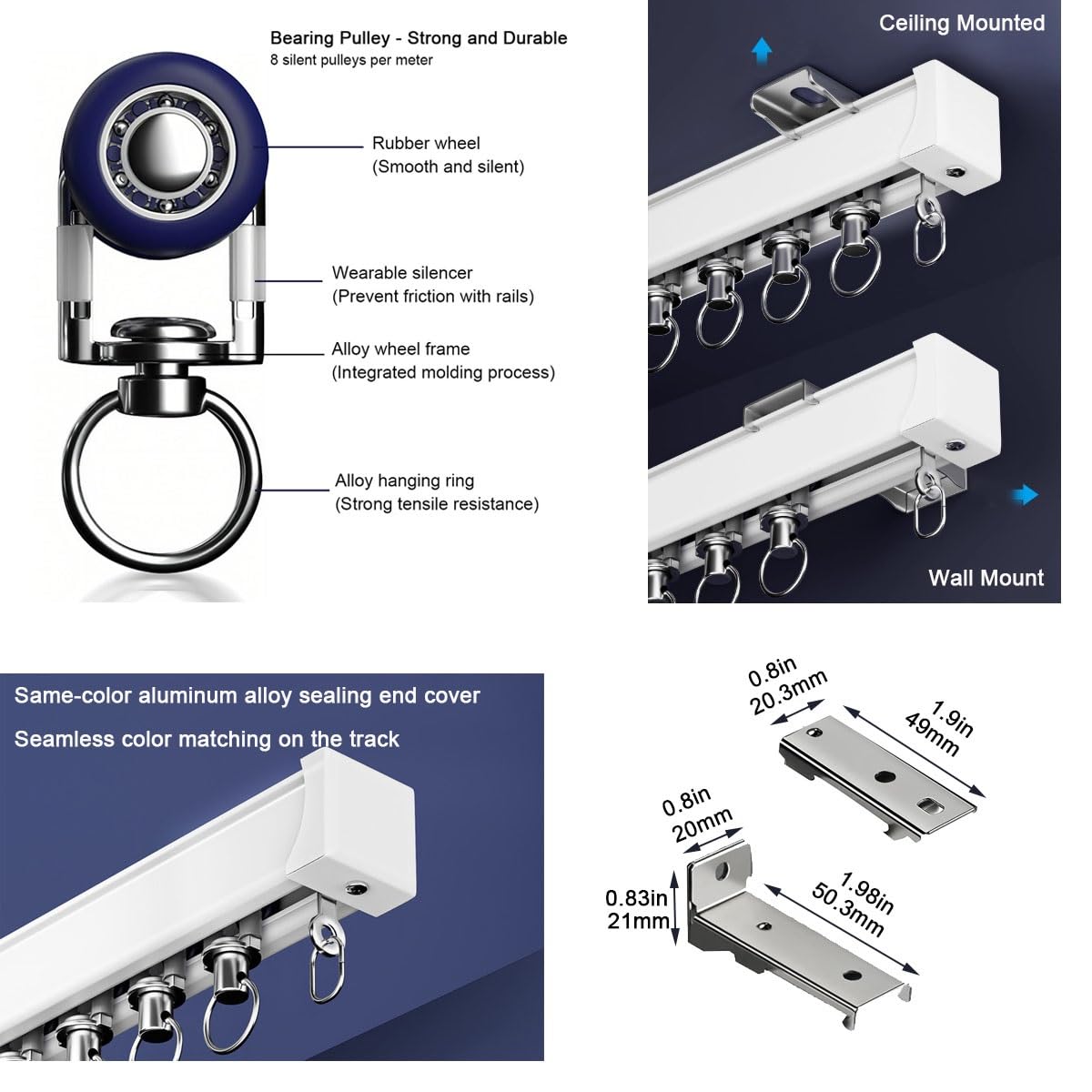 Bearing Pulley - Strong and Durable
8 silent pulleys per meter

Rubber wheel
(Smooth and silent)

Wearable silencer
(Prevent friction with rails)

Alloy wheel frame
(Integrated molding process)

Alloy hanging ring
(Strong tensile resistance)

Ceiling Mounted

Wall Mount

Same-color aluminum alloy sealing end cover

Seamless color matching on the track

0.8in
20.3mm

1.9in
49mm

0.8in
20mm

0.83in
21mm

1.98in
50.3mm