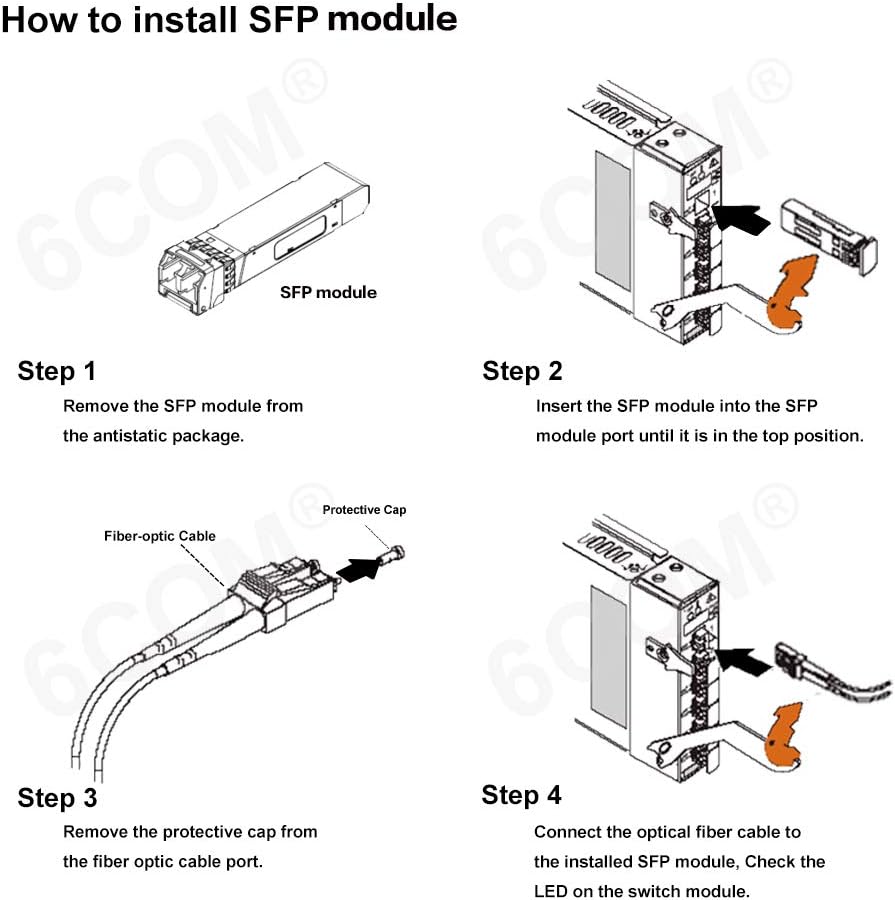 How to install SFP module

6COM®

SFP module

Step 1
Remove the SFP module from the antistatic package.

6COM®

Step 2
Insert the SFP module into the SFP module port until it is in the top position.

6COM®

Fiber-optic Cable

Protective Cap

Step 3
Remove the protective cap from the fiber optic cable port.

6COM®

Step 4
Connect the optical fiber cable to the installed SFP module, Check the LED on the switch module.