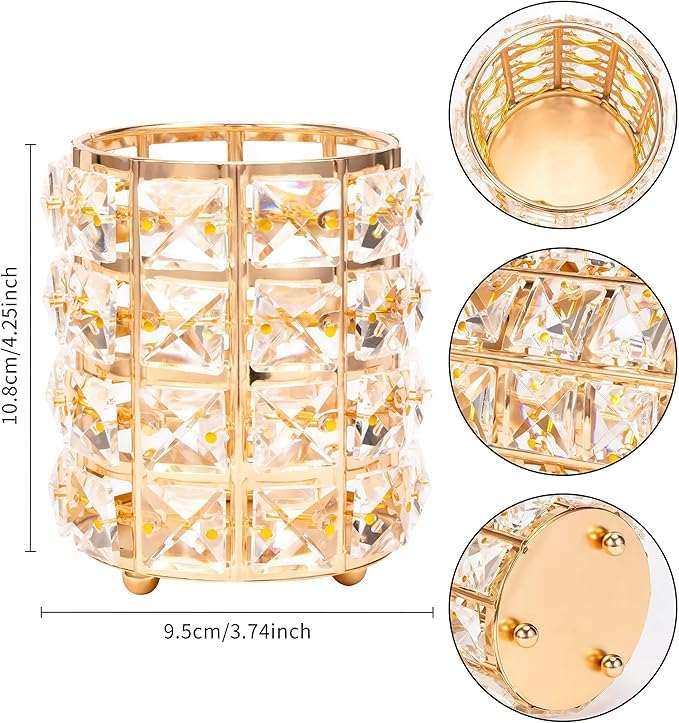 10.8cm/4.25inch

9.5cm/3.74inch