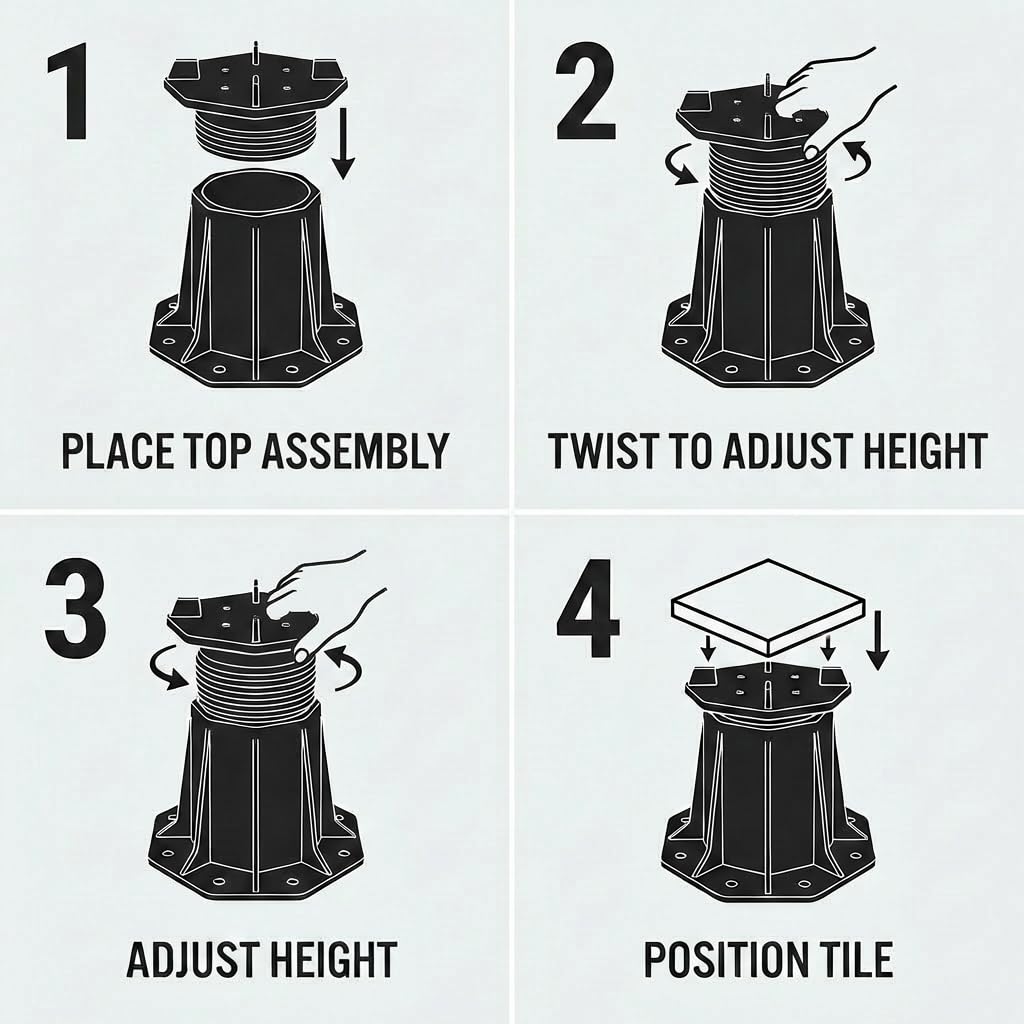 1

PLACE TOP ASSEMBLY

2

TWIST TO ADJUST HEIGHT

3

ADJUST HEIGHT

4

POSITION TILE